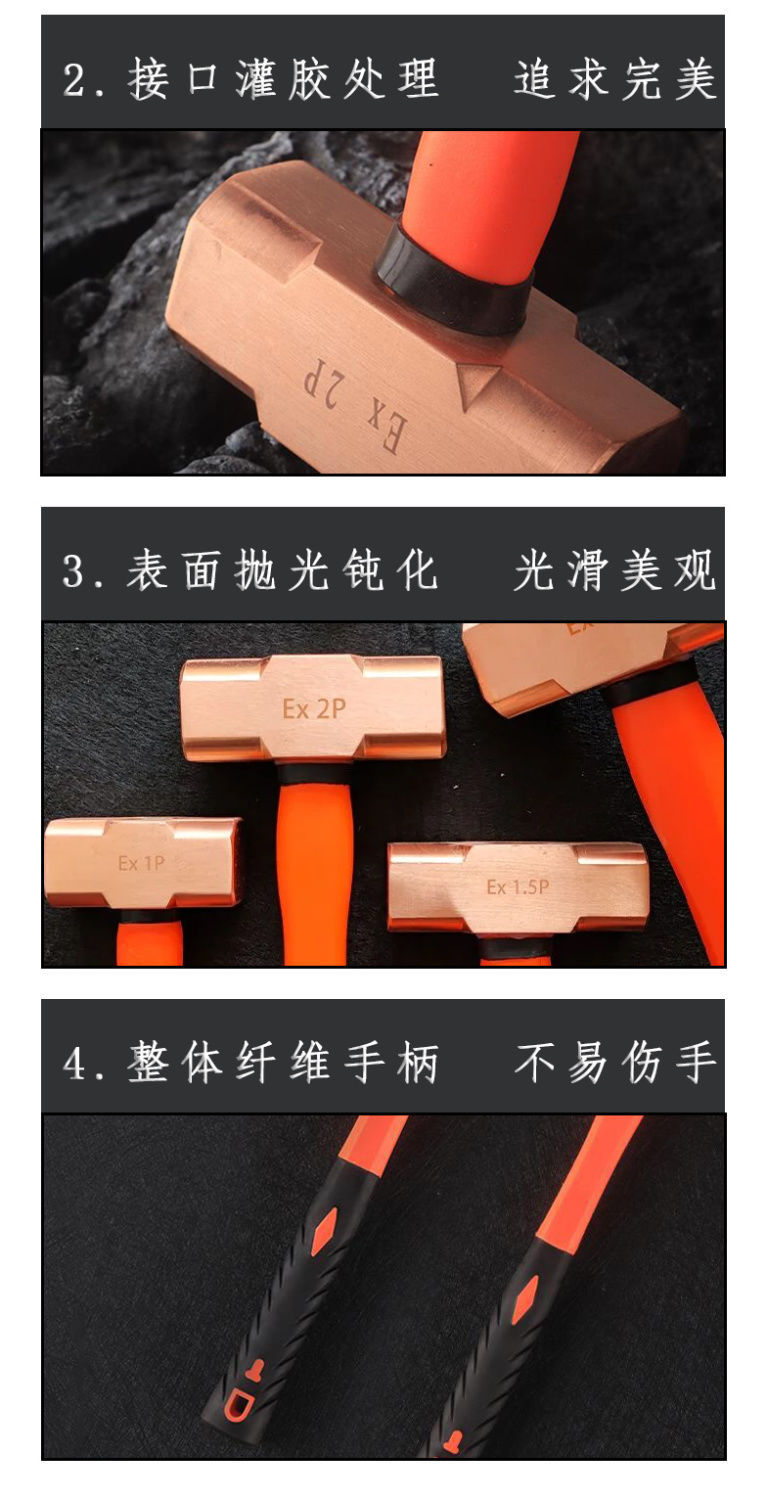 2. 接口灌胶处理　追求完美

Ex 2P

3. 表面抛光钝化　光滑美观

Ex 2P

Ex 1P

Ex 1.5P

4. 整体纤维手柄　不易伤手