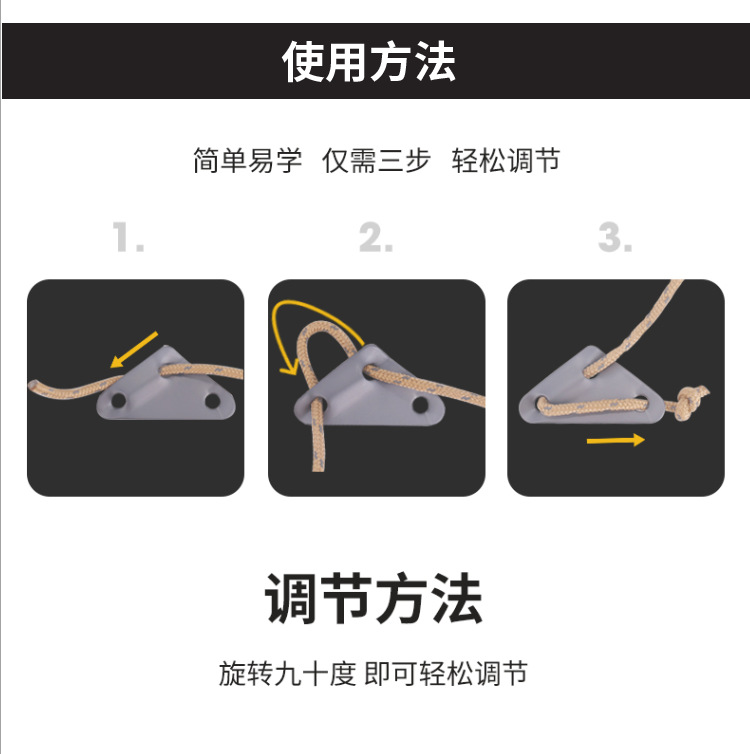 使用方法

简单易学 仅需三步 轻松调节

1.

2.

3.

调节方法

旋转九十度 即可轻松调节