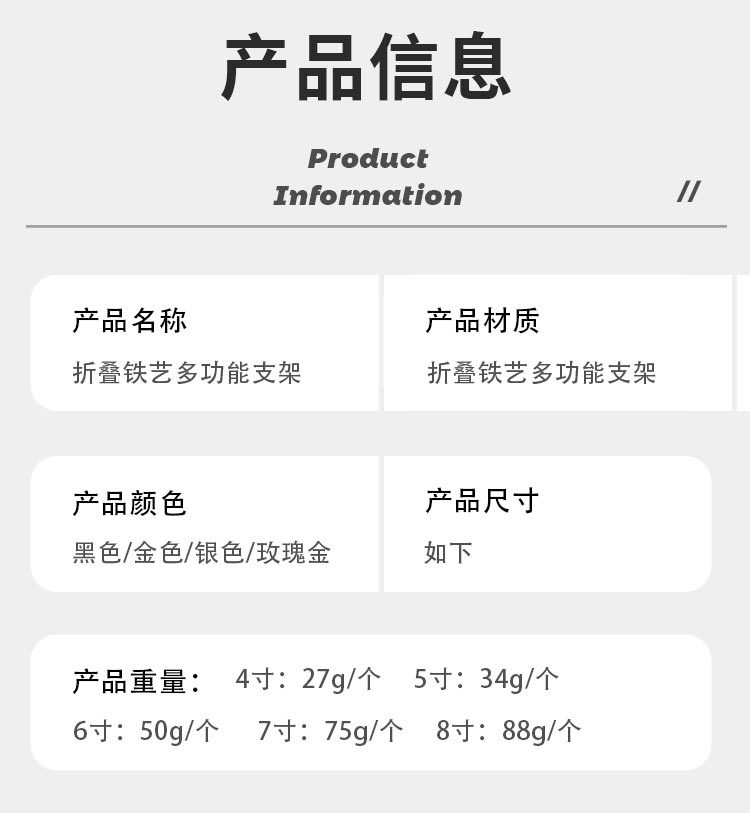 产品信息

Product Information

//

产品名称
折叠铁艺多功能支架

产品材质
折叠铁艺多功能支架

产品颜色
黑色/金色/银色/玫瑰金

产品尺寸
如下

产品重量： 4寸：27g/个 5寸：34g/个
6寸：50g/个 7寸：75g/个 8寸：88g/个