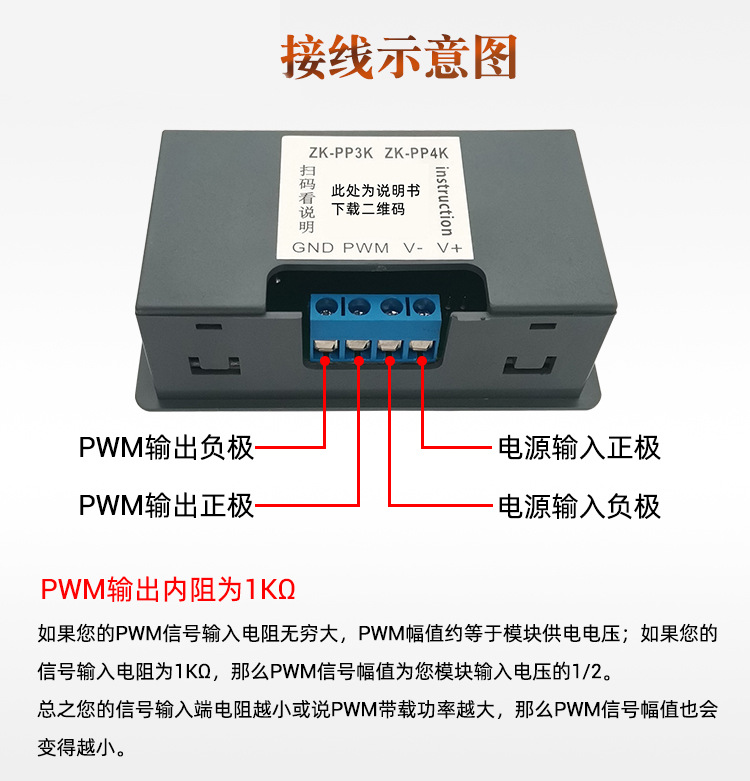 接线示意图

ZK-PP3K ZK-PP4K

扫码看说明

此处为说明书下载二维码

instruction

GND PWM V- V+

PWM输出负极

PWM输出正极

电源输入正极

电源输入负极

PWM输出内阻为1KΩ

如果您的PWM信号输入电阻无穷大，PWM幅值约等于模块供电电压；如果您的信号输入电阻为1KΩ，那么PWM信号幅值为您模块输入电压的1/2。

总之您的信号输入端电阻越小或说PWM带载功率越大，那么PWM信号幅值也会变得越小。