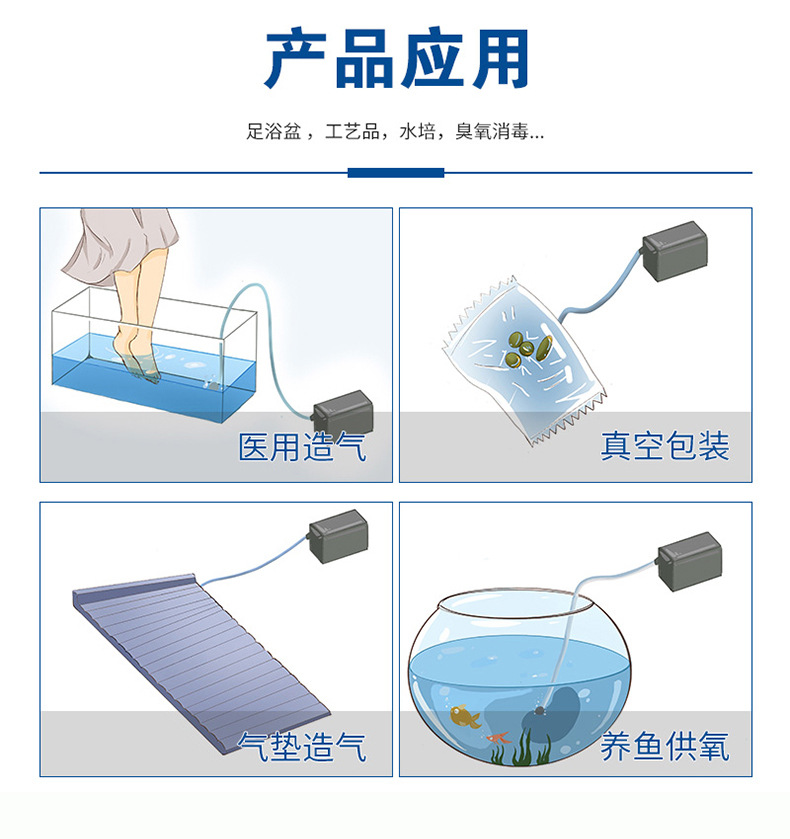 产品应用

足浴盆，工艺品，水培，臭氧消毒...

医用造气

真空包装

气垫造气

养鱼供氧