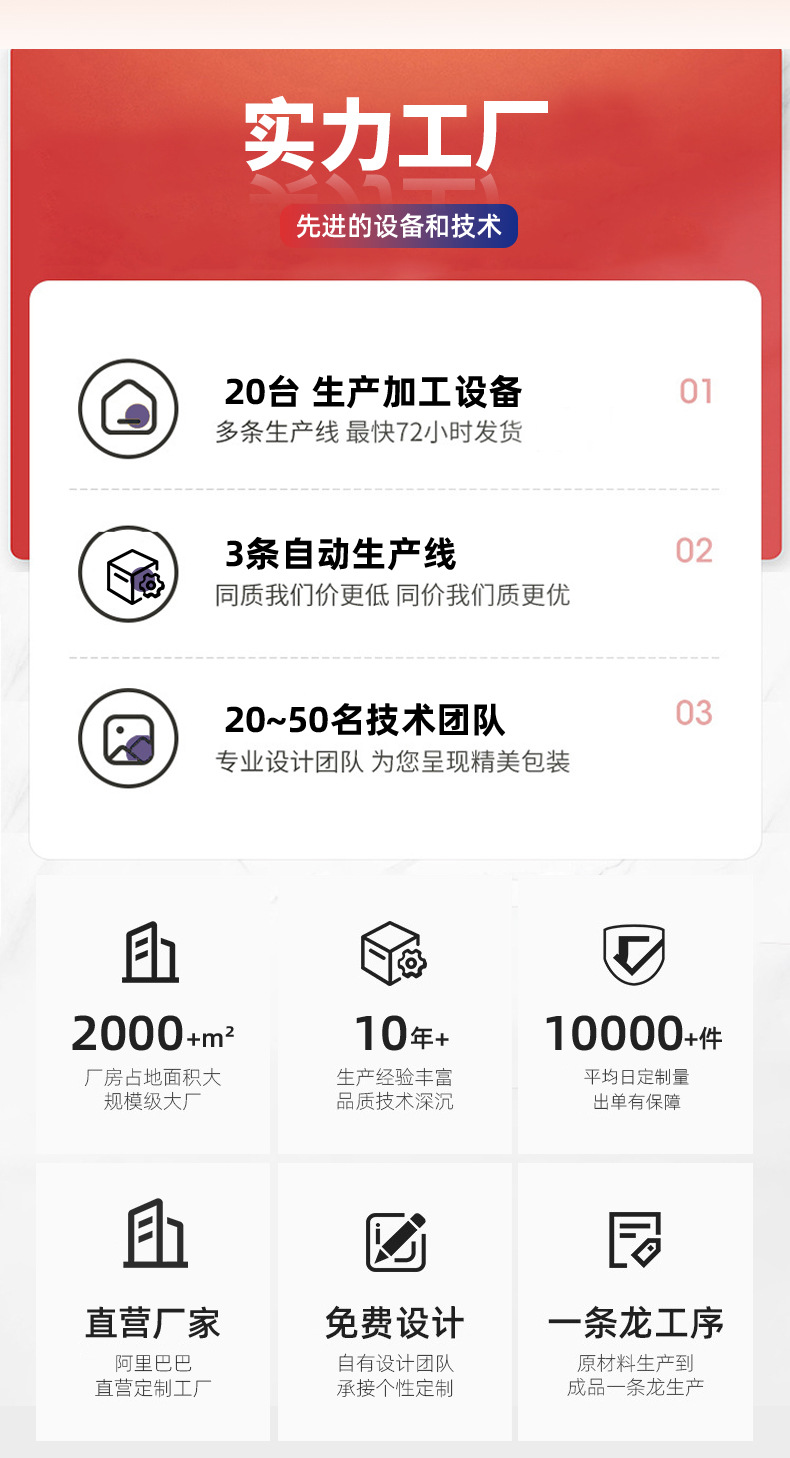 实力工厂

先进的设备和技术

20台 生产加工设备
多条生产线 最快72小时发货

01

3条自动生产线
同质我们价更低 同价我们质更优

02

20~50名技术团队
专业设计团队 为您呈现精美包装

03

2000+m²
厂房占地面积大
规模级大厂

10年+
生产经验丰富
品质技术深沉

10000+件
平均日定制量
出单有保障

直营厂家
阿里巴巴
直营定制工厂

免费设计
自有设计团队
承接个性定制

一条龙工序
原材料生产到
成品一条龙生产