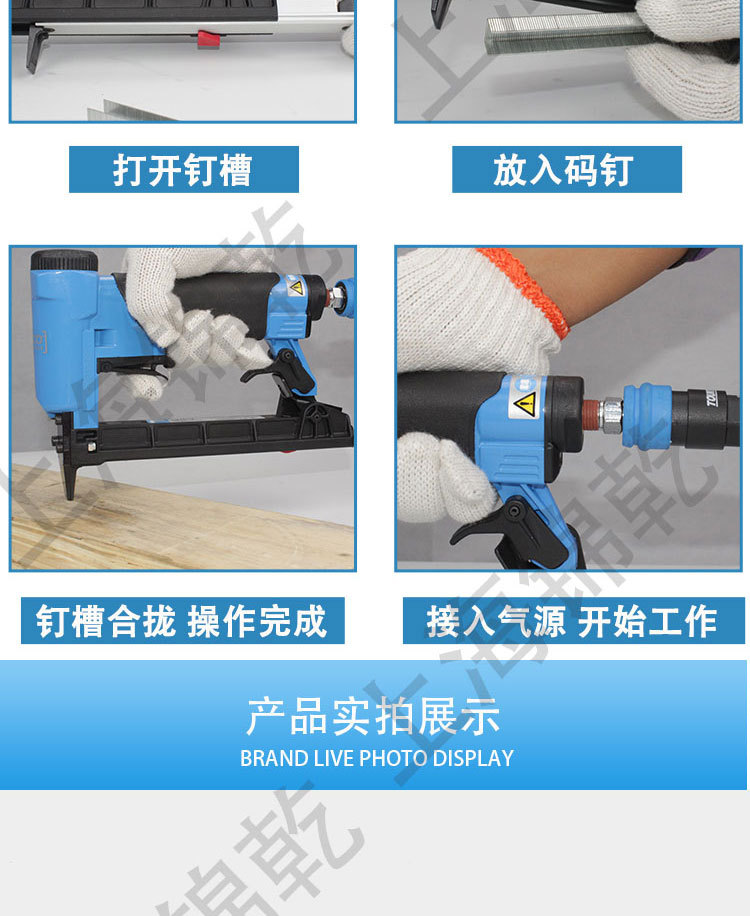 打开钉槽

放入码钉

钉槽合拢 操作完成

接入气源 开始工作

产品实拍展示

BRAND LIVE PHOTO DISPLAY

上海锦乾