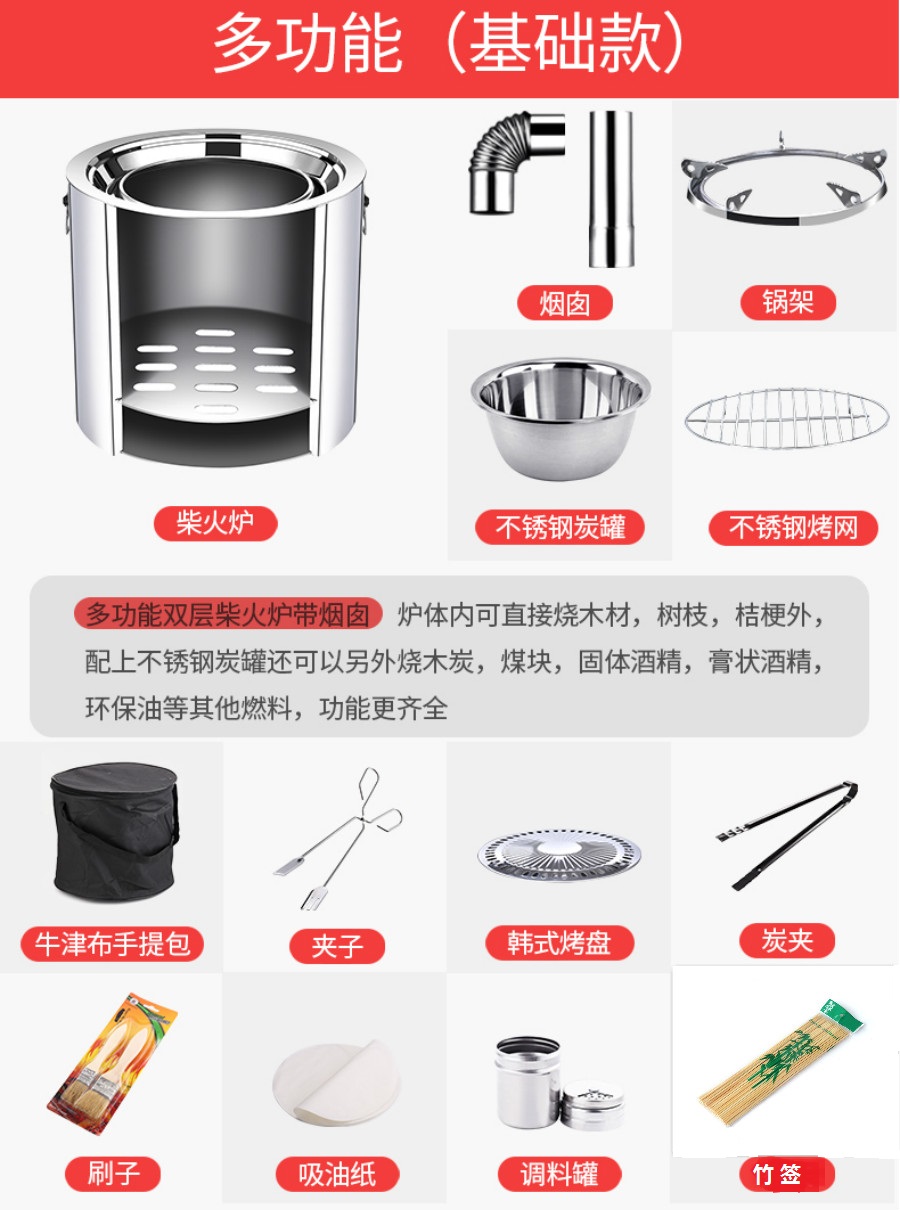 多功能（基础款）

烟囱

锅架

柴火炉

不锈钢炭罐

不锈钢烤网

多功能双层柴火炉带烟囱 炉体内可直接烧木材，树枝，桔梗外，配上不锈钢炭罐还可以另外烧木炭，煤块，固体酒精，膏状酒精，环保油等其他燃料，功能更齐全

牛津布手提包

夹子

韩式烤盘

炭夹

刷子

吸油纸

调料罐

竹签