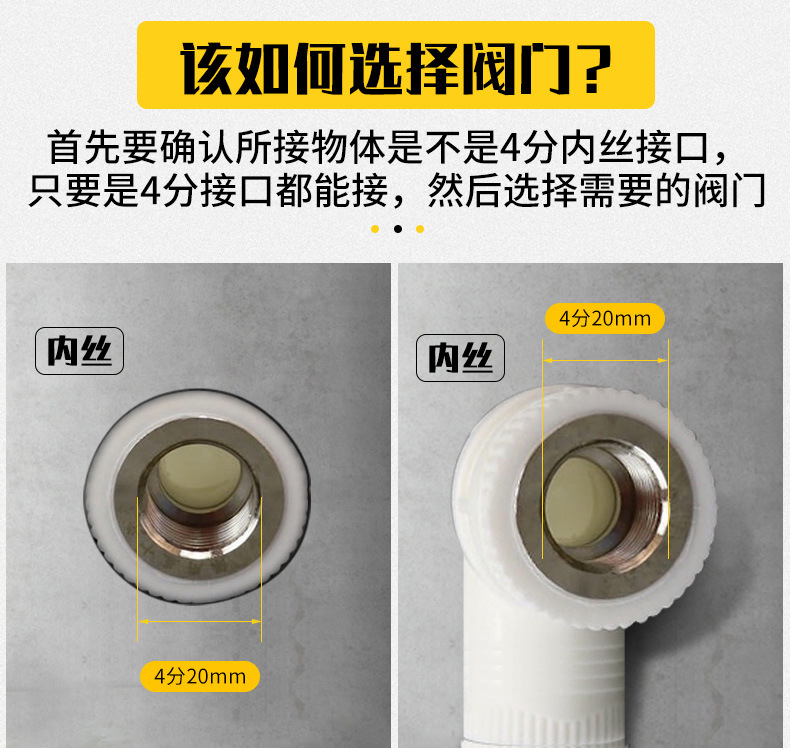 该如何选择阀门？

首先要确认所接物体是不是4分内丝接口，只要是4分接口都能接，然后选择需要的阀门

内丝

4分20mm

4分20mm

内丝