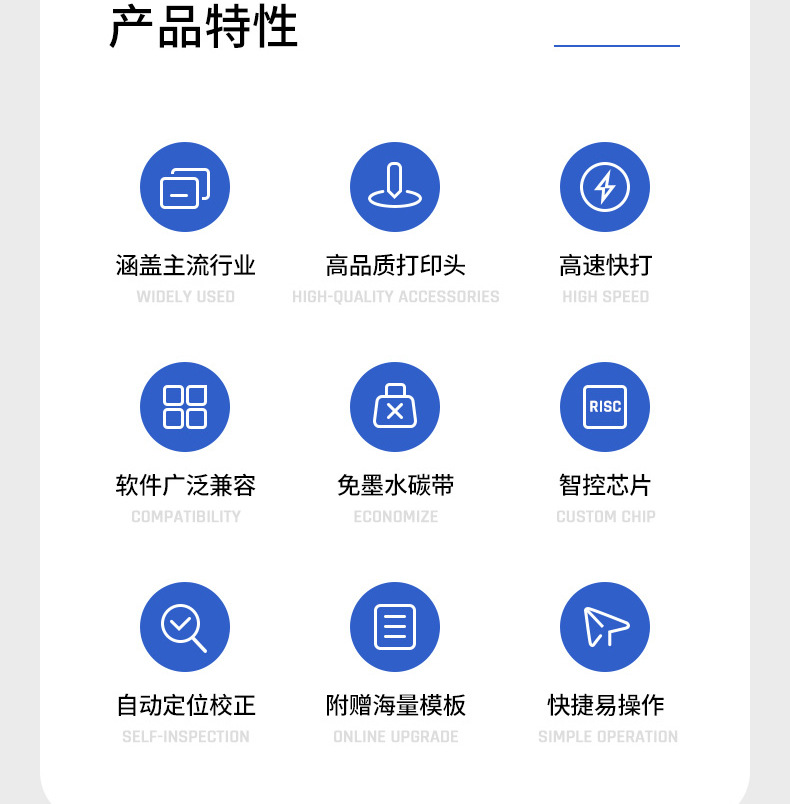 产品特性

涵盖主流行业
WIDELY USED

高品质打印头
HIGH-QUALITY ACCESSORIES

高速快打
HIGH SPEED

软件广泛兼容
COMPATIBILITY

免墨水碳带
ECONOMIZE

RISC
智控芯片
CUSTOM CHIP

自动定位校正
SELF-INSPECTION

附赠海量模板
ONLINE UPGRADE

快捷易操作
SIMPLE OPERATION