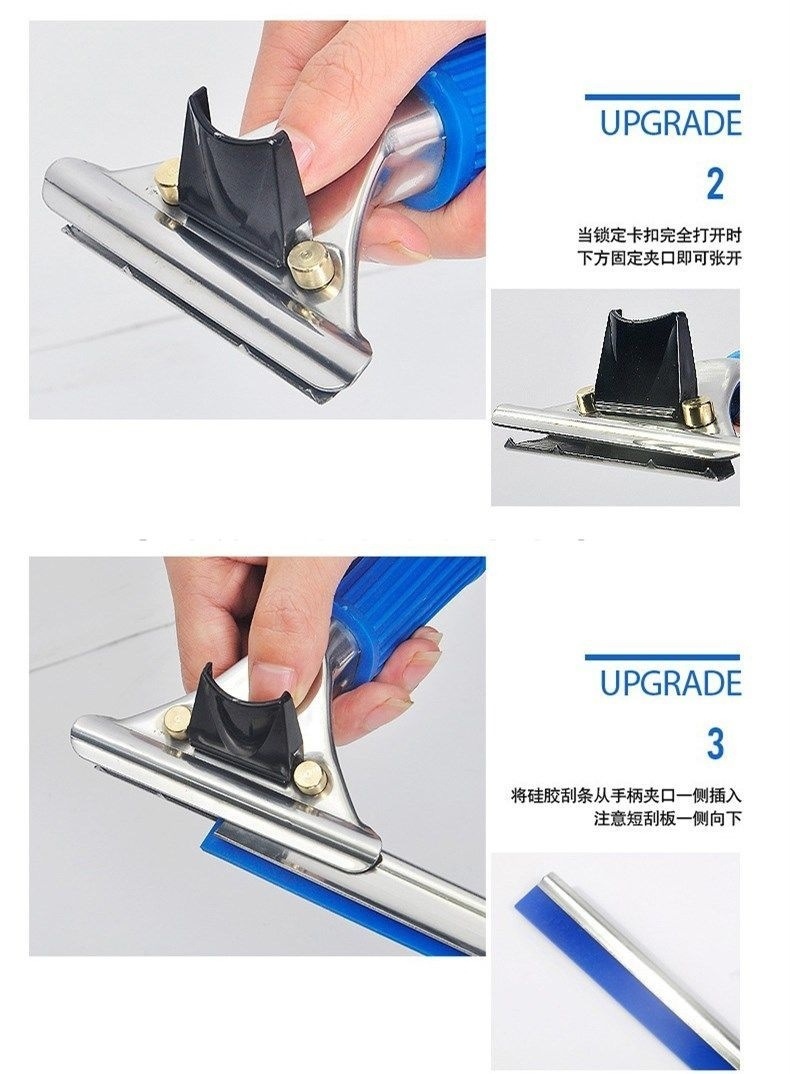 UPGRADE

2

当锁定卡扣完全打开时
下方固定夹口即可张开

UPGRADE

3

将硅胶刮条从手柄夹口一侧插入
注意短刮板一侧向下