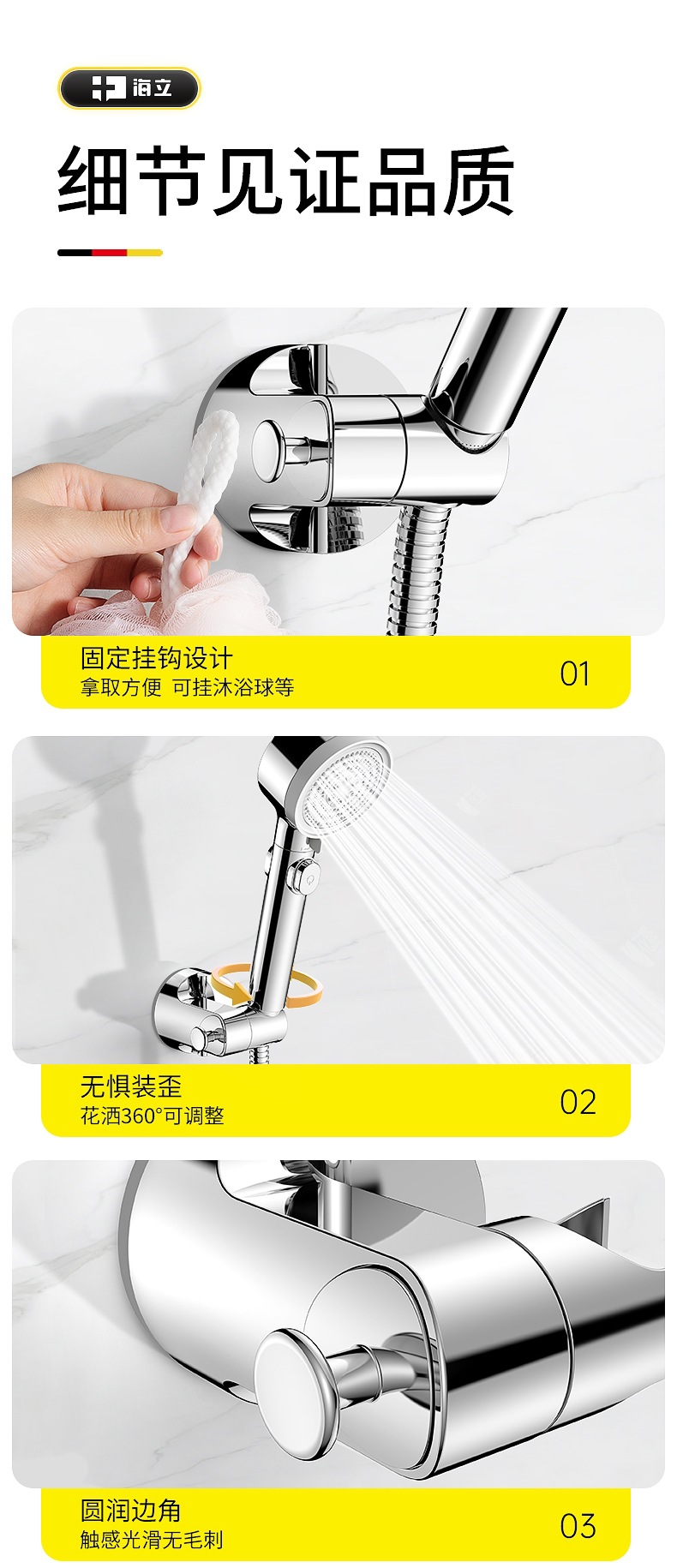 海立

细节见证品质

固定挂钩设计
拿取方便 可挂沐浴球等
01

无惧装歪
花洒360°可调整
02

圆润边角
触感光滑无毛刺
03