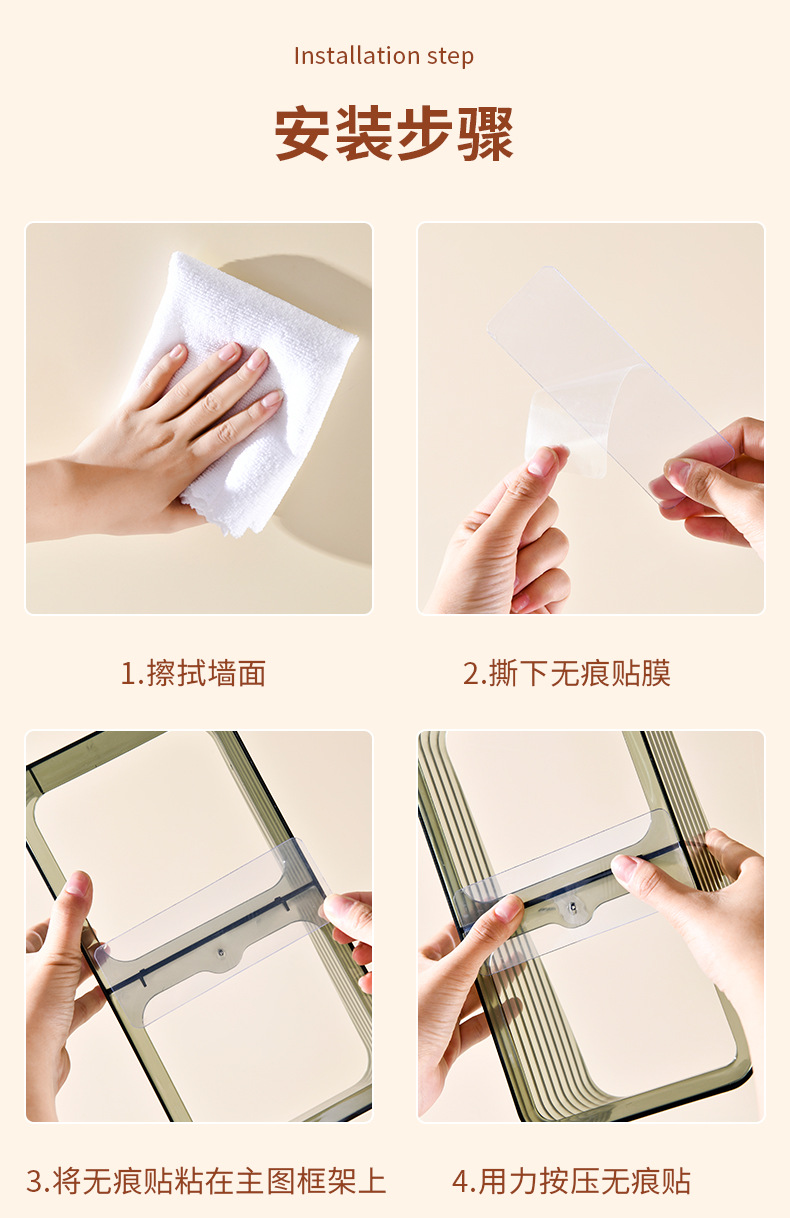 Installation step

安装步骤

1.擦拭墙面

2.撕下无痕贴膜

3.将无痕贴粘在主图框架上

4.用力按压无痕贴