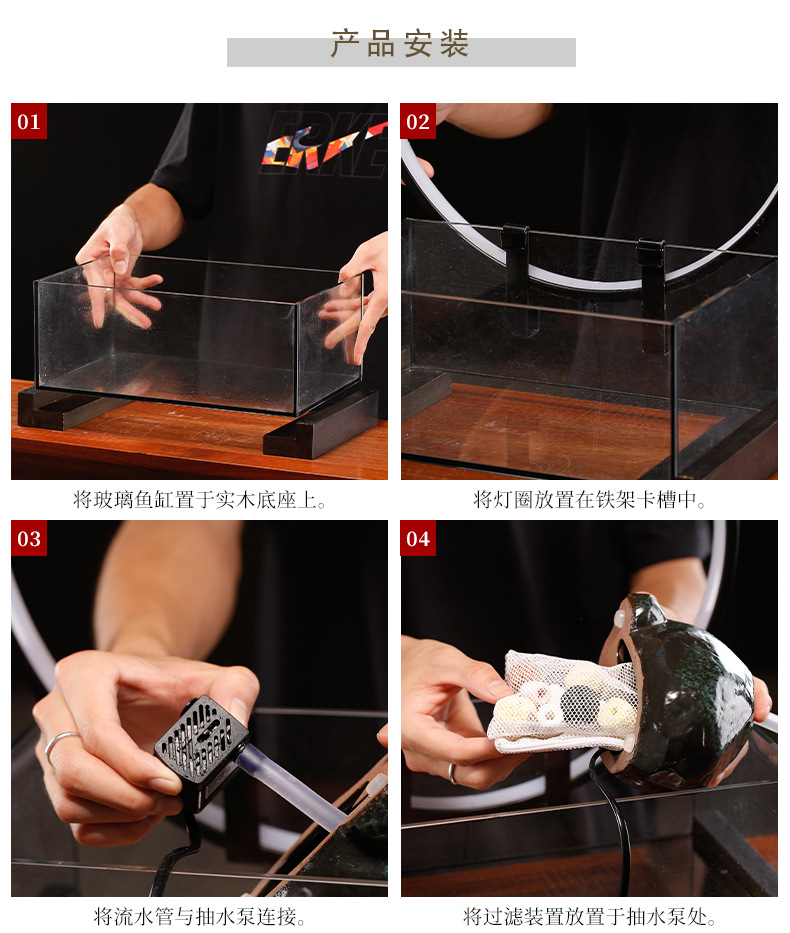 产品安装

01

将玻璃鱼缸置于实木底座上。

02

将灯圈放置在铁架卡槽中。

03

将流水管与抽水泵连接。

04

将过滤装置放置于抽水泵处。