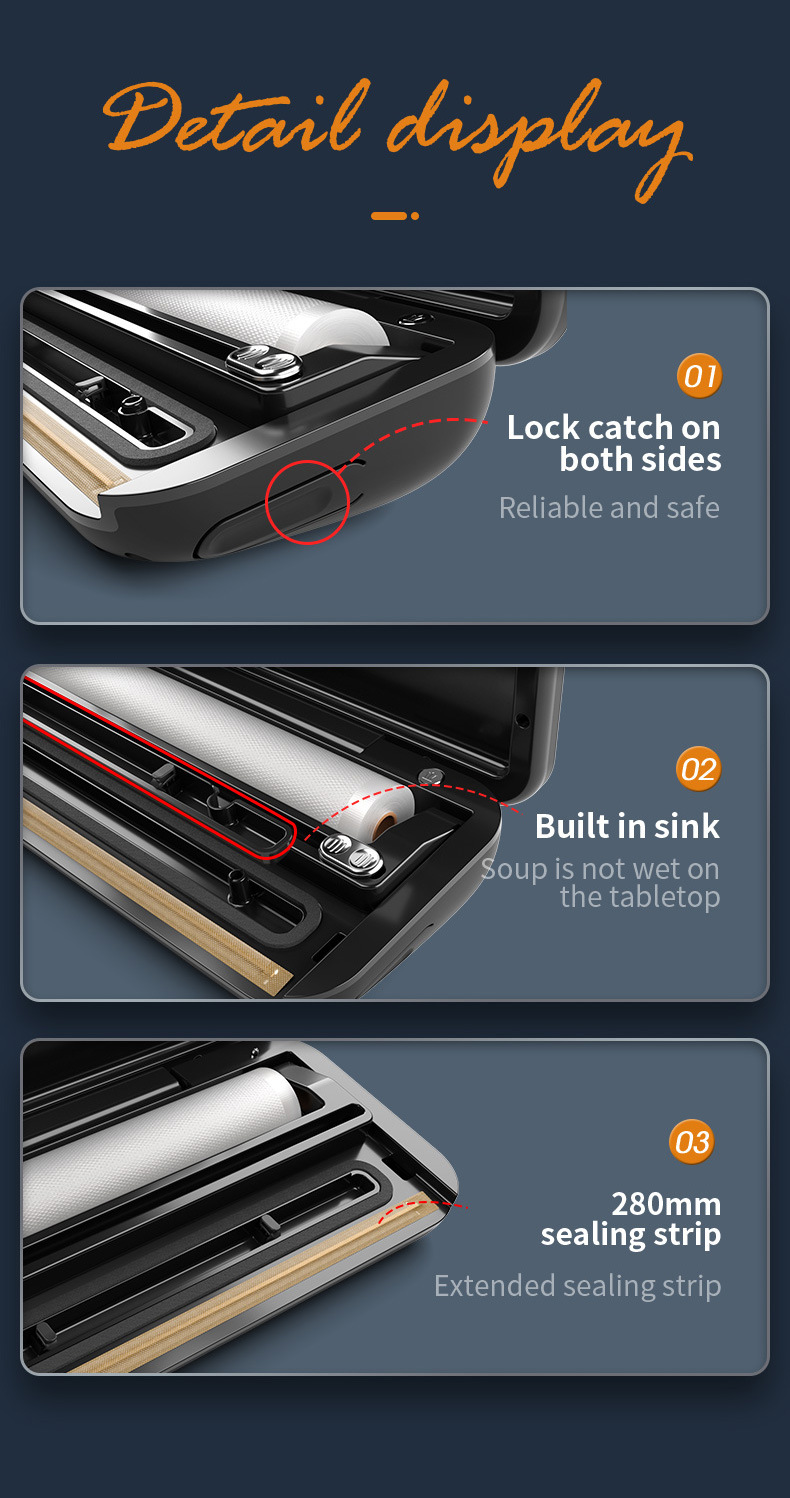 Detail display

01
Lock catch on both sides
Reliable and safe

02
Built in sink
Soup is not wet on the tabletop

03
280mm sealing strip
Extended sealing strip