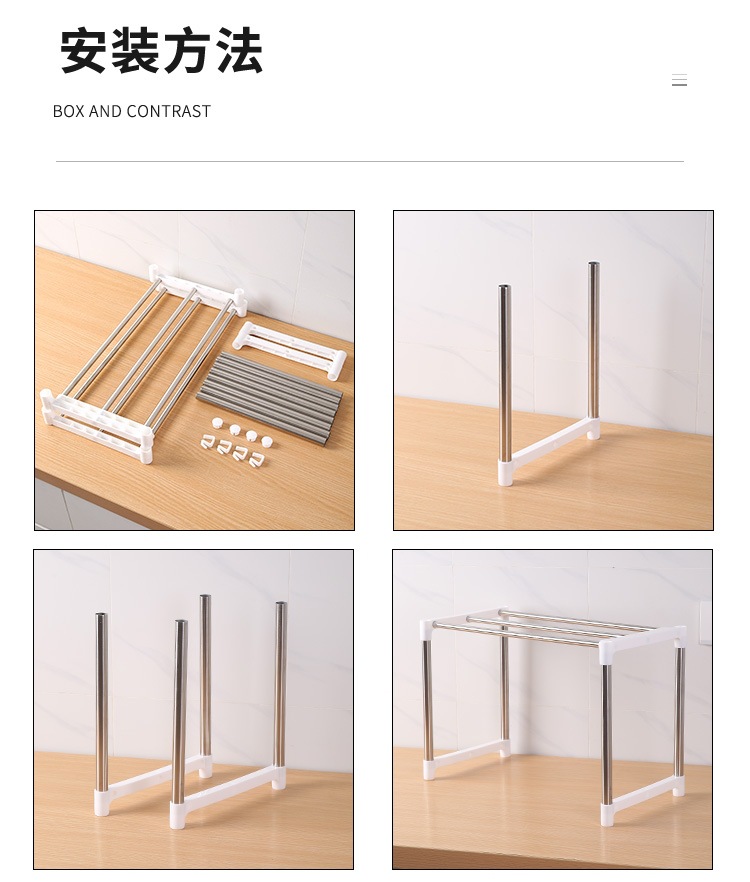 安装方法

BOX AND CONTRAST