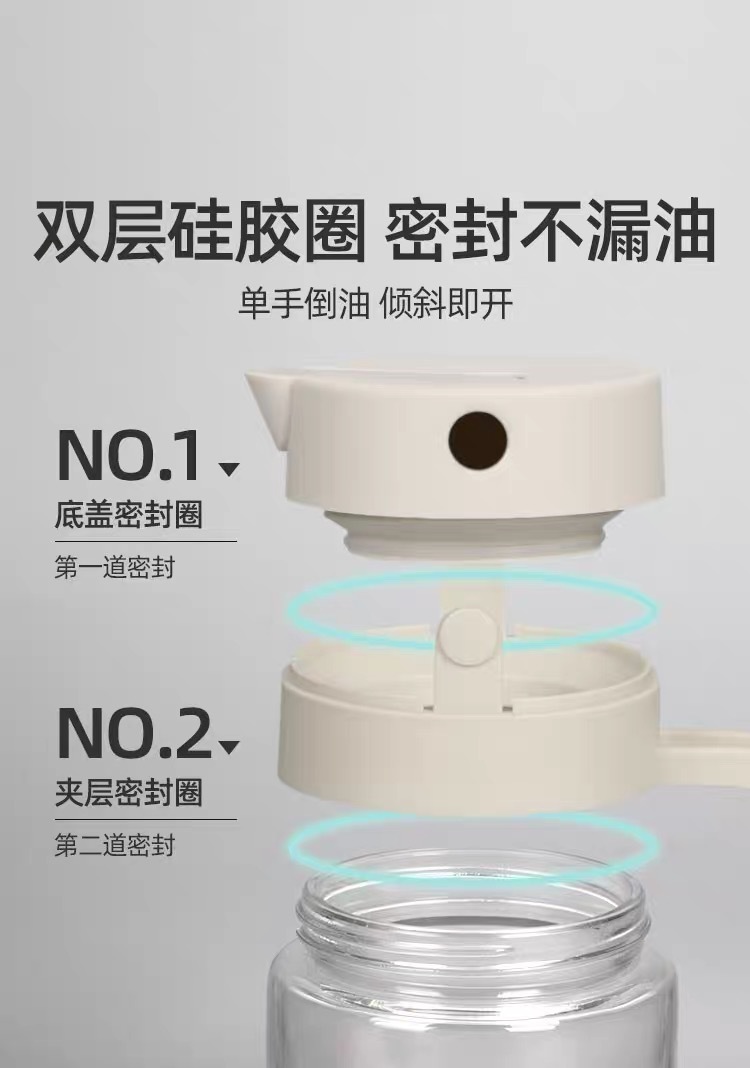 双层硅胶圈 密封不漏油

单手倒油 倾斜即开

NO.1

底盖密封圈

第一道密封

NO.2

夹层密封圈

第二道密封