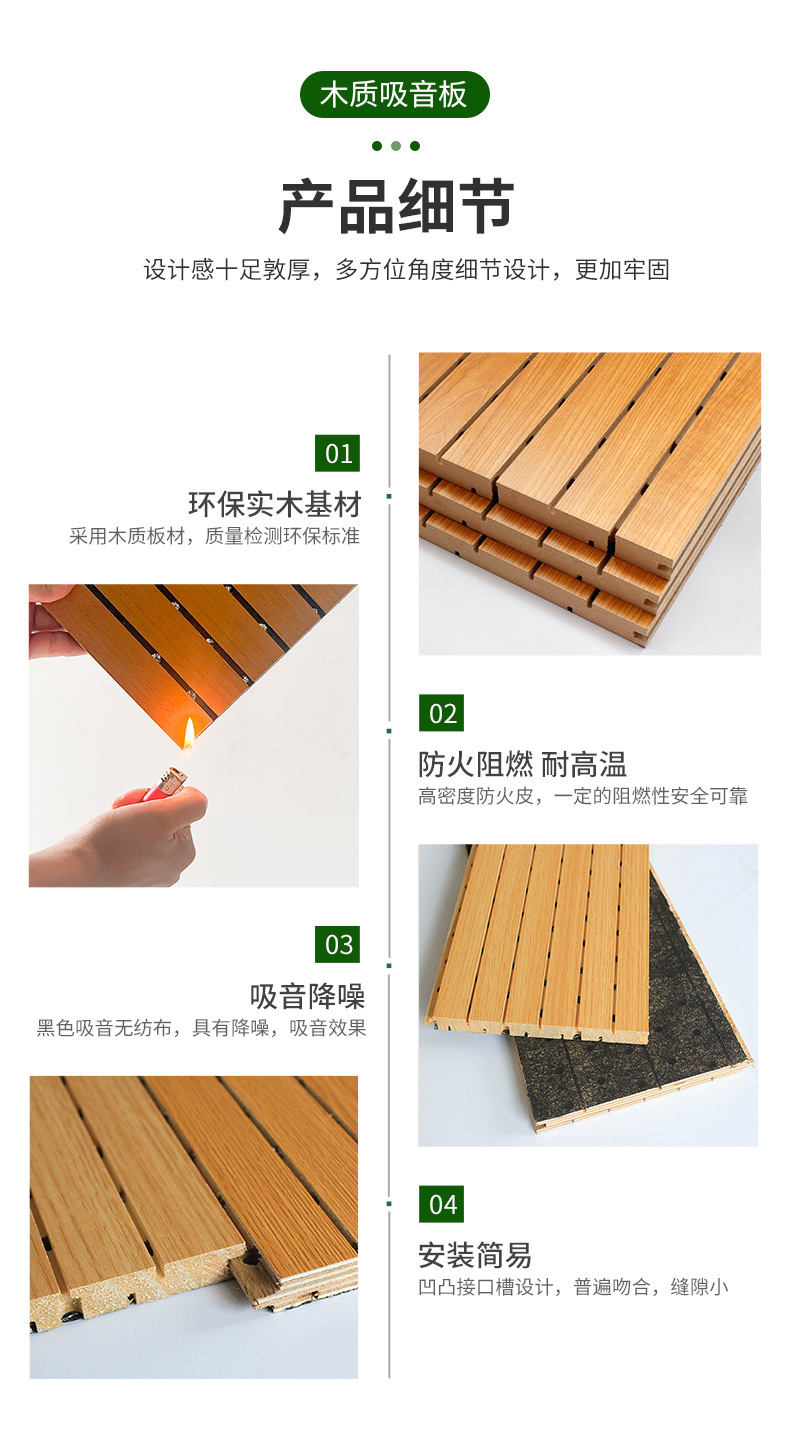 木质吸音板

产品细节

设计感十足敦厚，多方位角度细节设计，更加牢固

01

环保实木基材

采用木质板材，质量检测环保标准

02

防火阻燃 耐高温

高密度防火皮，一定的阻燃性安全可靠

03

吸音降噪

黑色吸音无纺布，具有降噪，吸音效果

04

安装简易

凹凸接口槽设计，普遍吻合，缝隙小