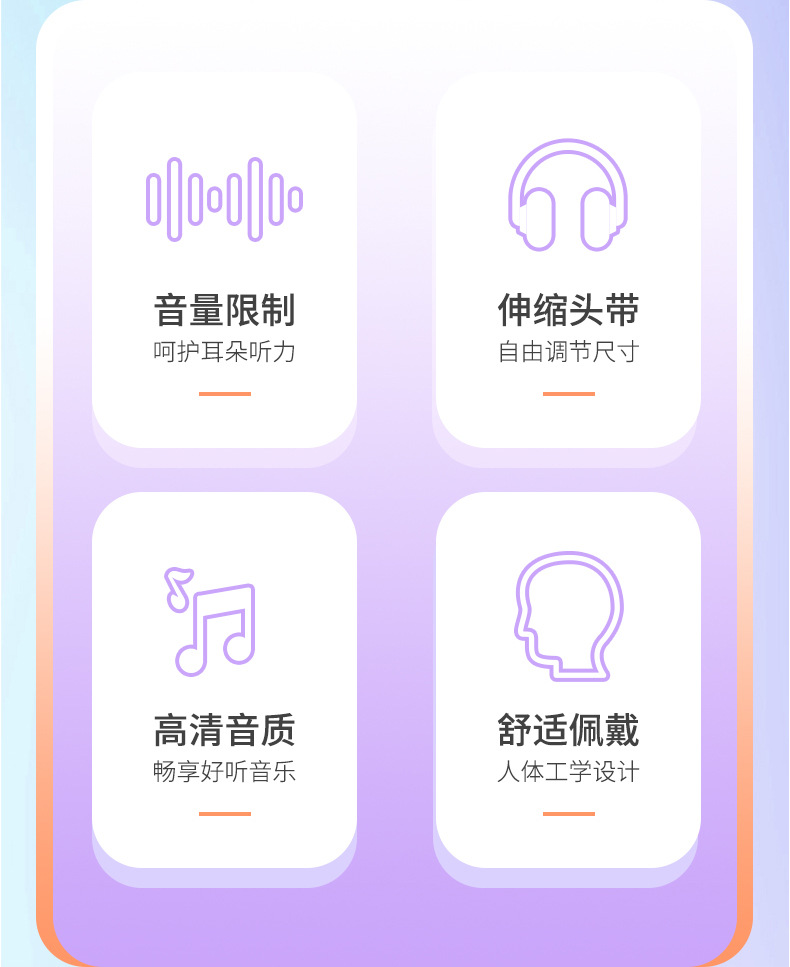 音量限制
呵护耳朵听力

伸缩头带
自由调节尺寸

高清音质
畅享好听音乐

舒适佩戴
人体工学设计