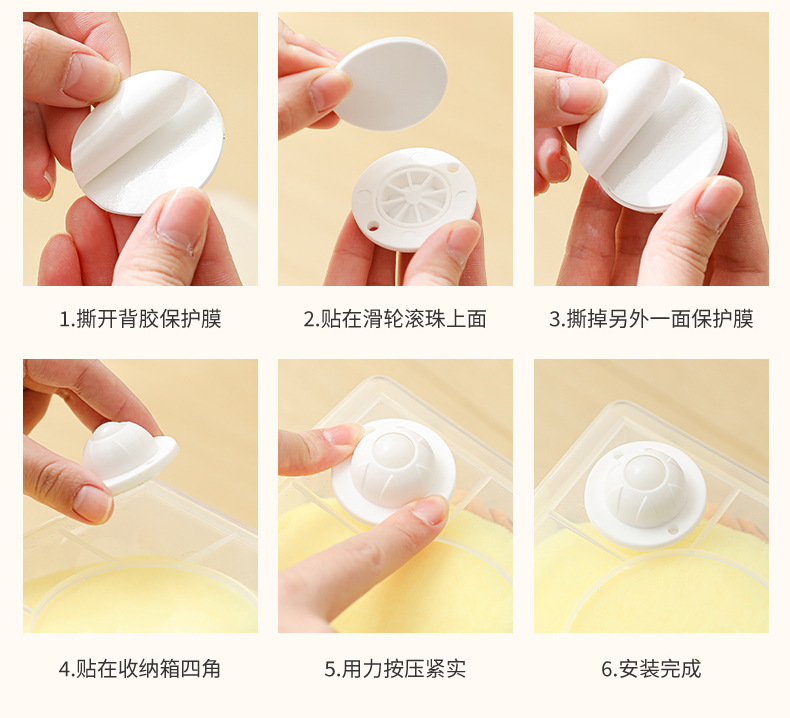 1.撕开背胶保护膜

2.贴在滑轮滚珠上面

3.撕掉另外一面保护膜

4.贴在收纳箱四角

5.用力按压紧实

6.安装完成