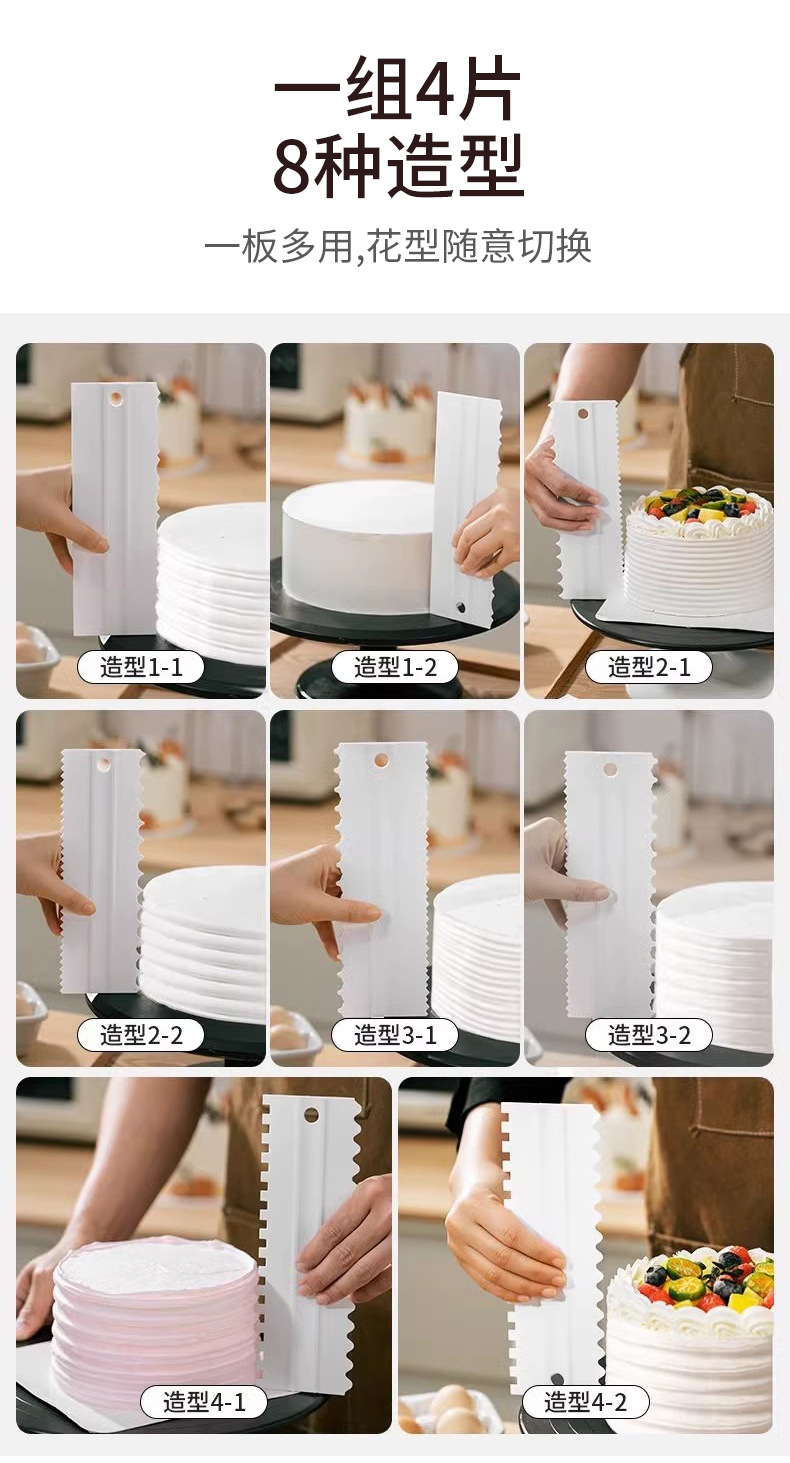 一组4片
8种造型

一板多用,花型随意切换

造型1-1

造型1-2

造型2-1

造型2-2

造型3-1

造型3-2

造型4-1

造型4-2