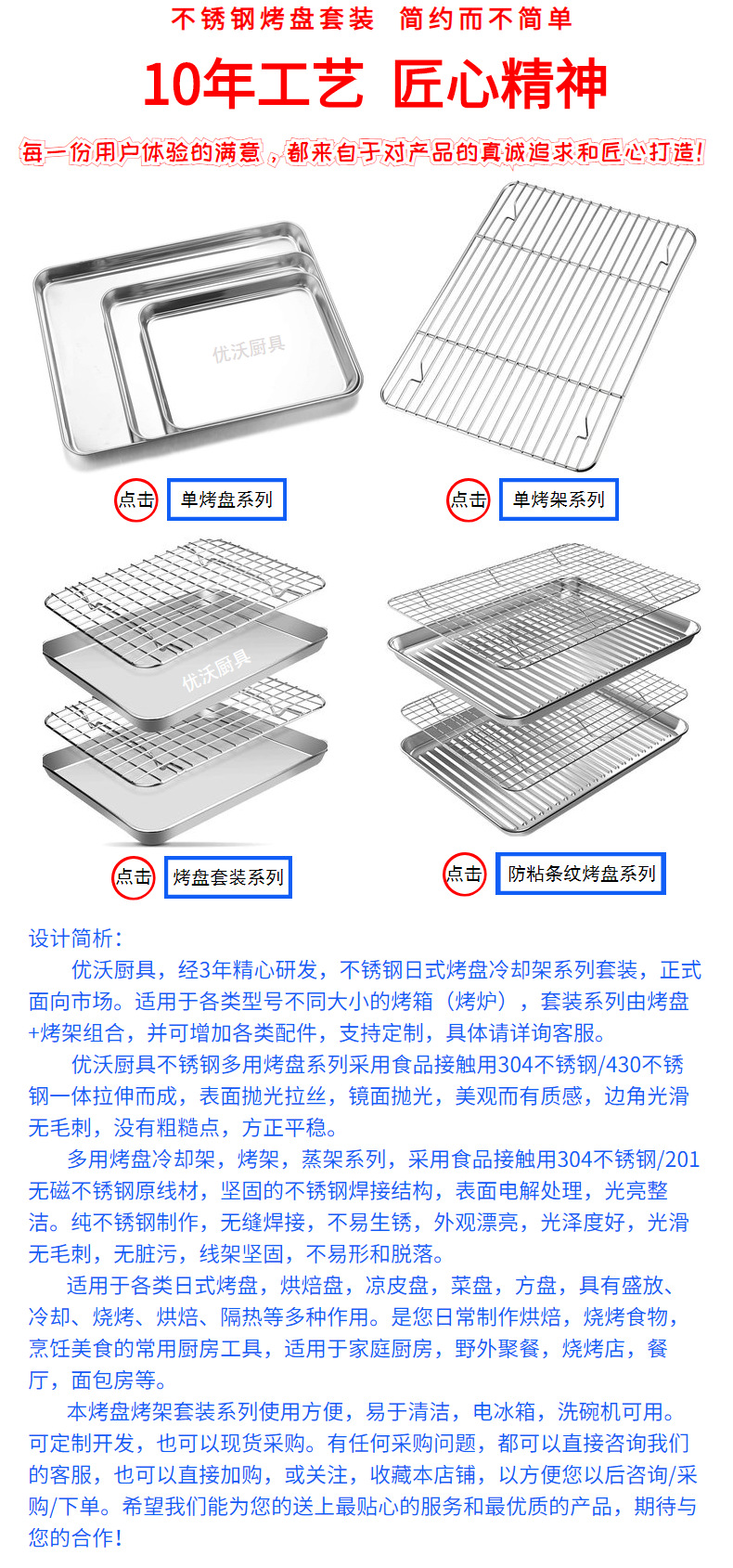 不锈钢烤盘套装　简约而不简单

10年工艺　匠心精神

每一份用户体验的满意，都来自于对产品的真诚追求和匠心打造！

优沃厨具

点击　单烤盘系列

点击　单烤架系列

优沃厨具

点击　烤盘套装系列

点击　防粘条纹烤盘系列

设计简析：

优沃厨具，经3年精心研发，不锈钢日式烤盘冷却架系列套装，正式面向市场。适用于各类型号不同大小的烤箱（烤炉），套装系列由烤盘+烤架组合，并可增加各类配件，支持定制，具体请详询客服。

优沃厨具不锈钢多用烤盘系列采用食品接触用304不锈钢/430不锈钢一体拉伸而成，表面抛光拉丝，镜面抛光，美观而有质感，边角光滑无毛刺，没有粗糙点，方正平稳。

多用烤盘冷却架，烤架，蒸架系列，采用食品接触用304不锈钢/201无磁不锈钢原线材，坚固的不锈钢焊接结构，表面电解处理，光亮整洁。纯不锈钢制作，无缝焊接，不易生锈，外观漂亮，光泽度好，光滑无毛刺，无脏污，线架坚固，不易形和脱落。

适用于各类日式烤盘，烘焙盘，凉皮盘，菜盘，方盘，具有盛放、冷却、烧烤、烘焙、隔热等多种作用。是您日常制作烘焙，烧烤食物，烹饪美食的常用厨房工具，适用于家庭厨房，野外聚餐，烧烤店，餐厅，面包房等。

本烤盘烤架套装系列使用方便，易于清洁，电冰箱，洗碗机可用。可定制开发，也可以现货采购。有任何采购问题，都可以直接咨询我们的客服，也可以直接加购，或关注，收藏本店铺，以方便您以后咨询/采购/下单。希望我们能为您的送上最贴心的服务和最优质的产品，期待与您的合作！