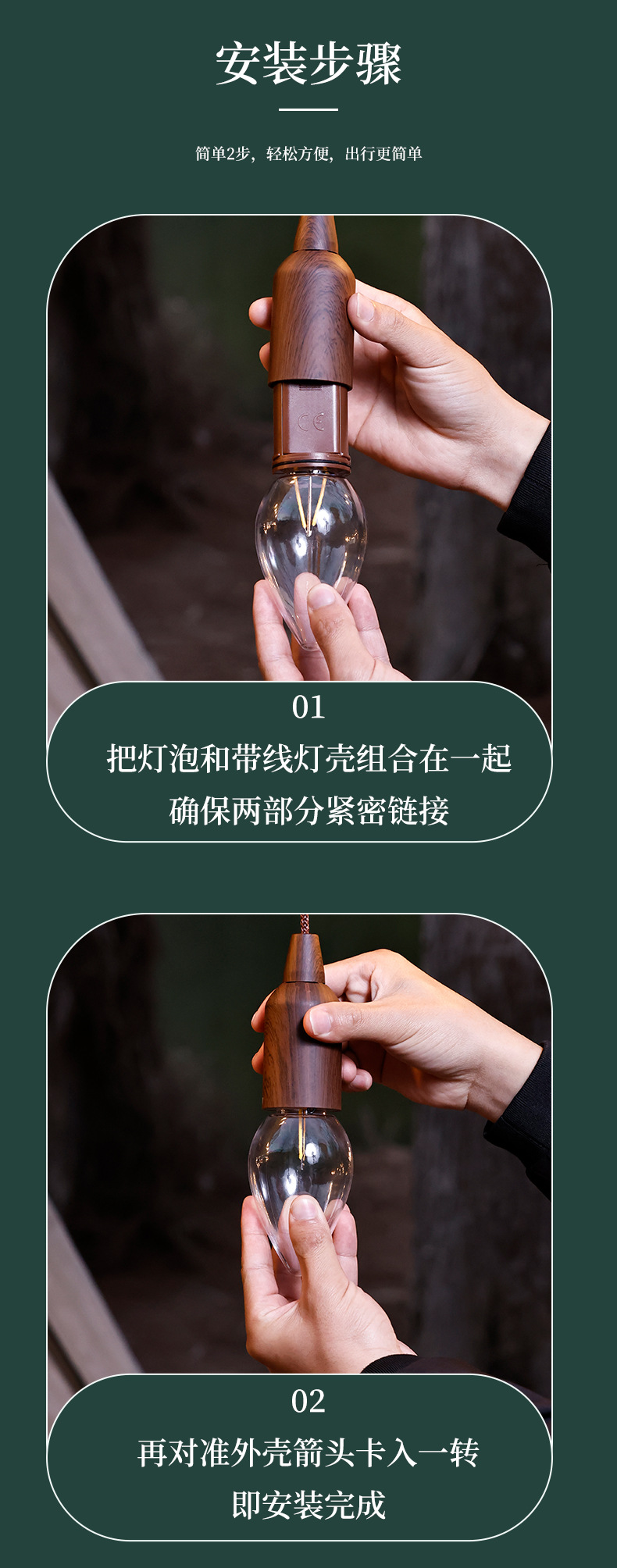 安装步骤

简单2步，轻松方便，出行更简单

CE

01

把灯泡和带线灯壳组合在一起
确保两部分紧密链接

02

再对准外壳箭头卡入一转
即安装完成