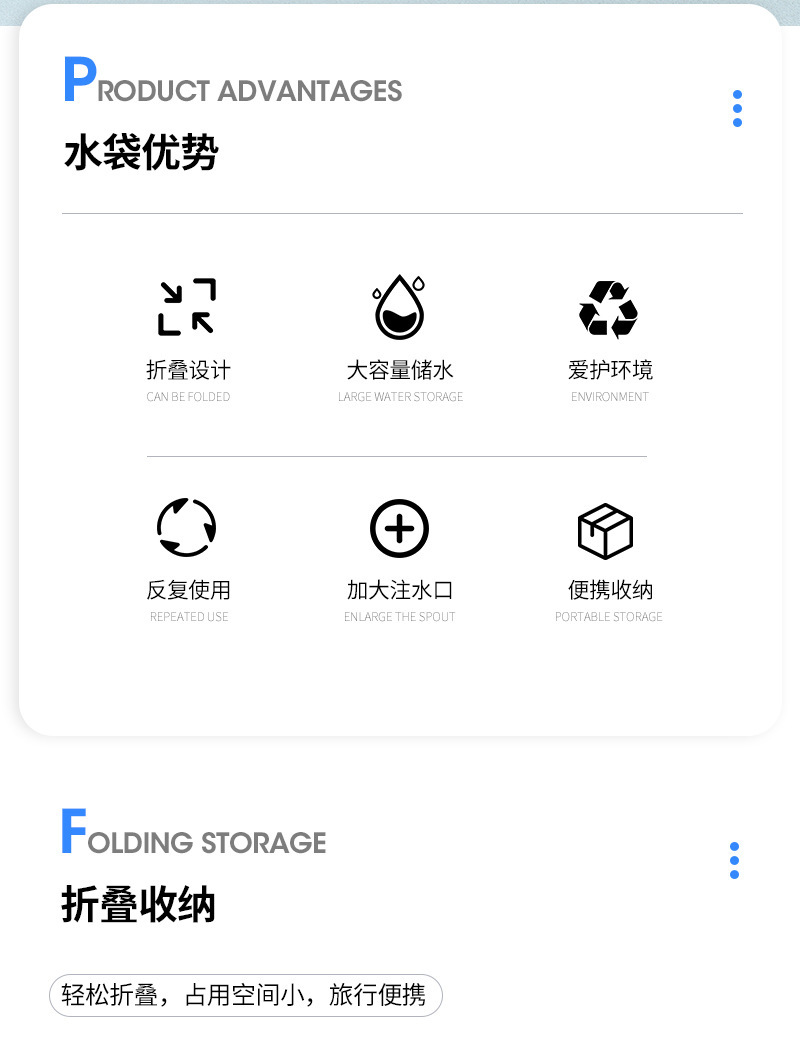 PRODUCT ADVANTAGES

水袋优势

折叠设计
CAN BE FOLDED

大容量储水
LARGE WATER STORAGE

爱护环境
ENVIRONMENT

反复使用
REPEATED USE

加大注水口
ENLARGE THE SPOUT

便携收纳
PORTABLE STORAGE

FOLDING STORAGE

折叠收纳

轻松折叠，占用空间小，旅行便携