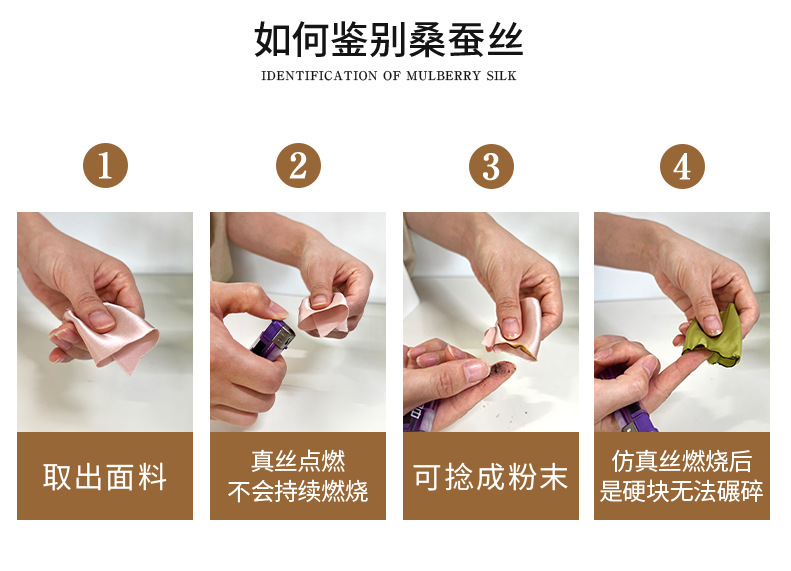 如何鉴别桑蚕丝
IDENTIFICATION OF MULBERRY SILK

1

取出面料

2

真丝点燃
不会持续燃烧

3

可捻成粉末

4

仿真丝燃烧后
是硬块无法碾碎