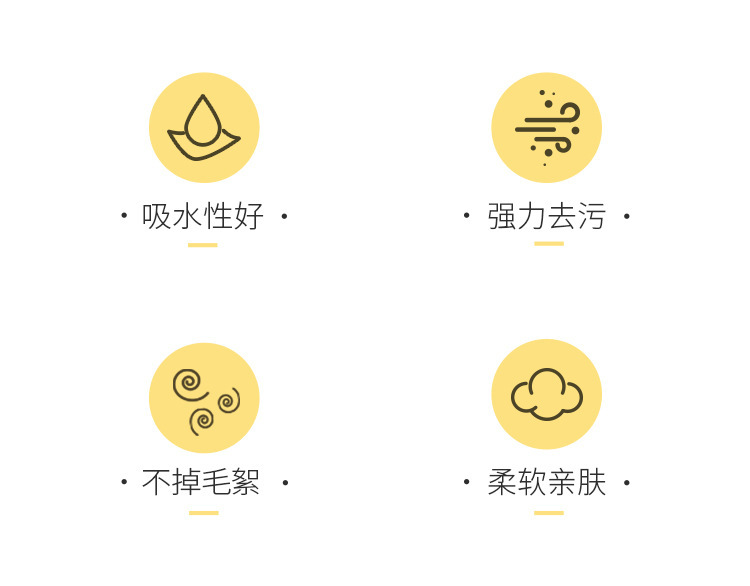 · 吸水性好 ·

· 强力去污 ·

· 不掉毛絮 ·

· 柔软亲肤 ·