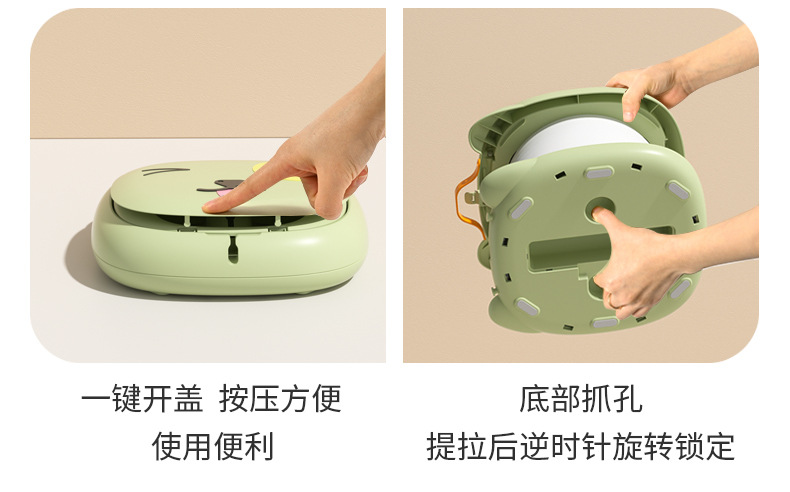 一键开盖 按压方便
使用便利

底部抓孔
提拉后逆时针旋转锁定