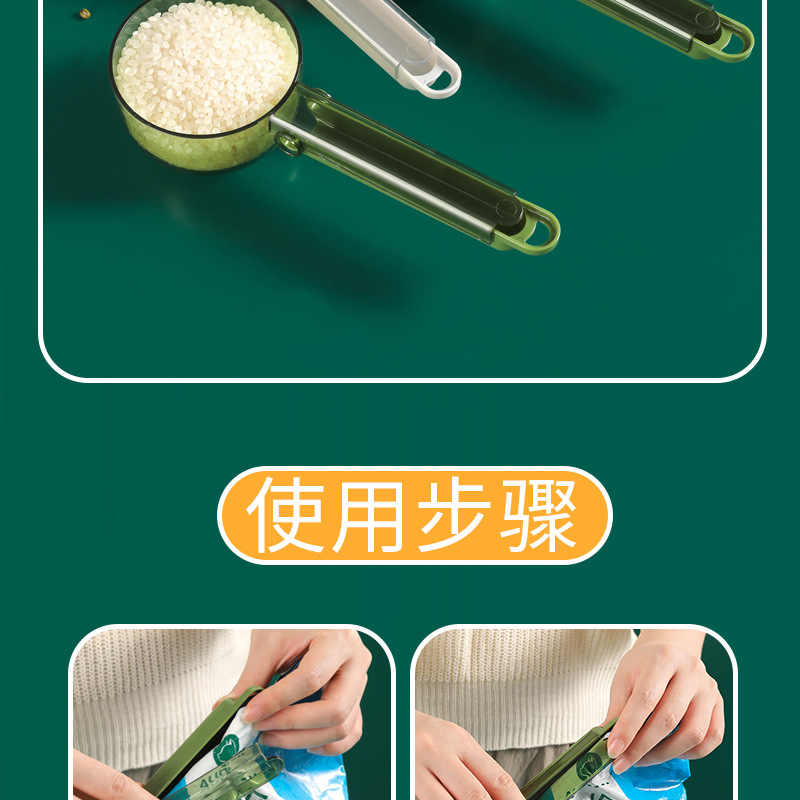 使用步骤