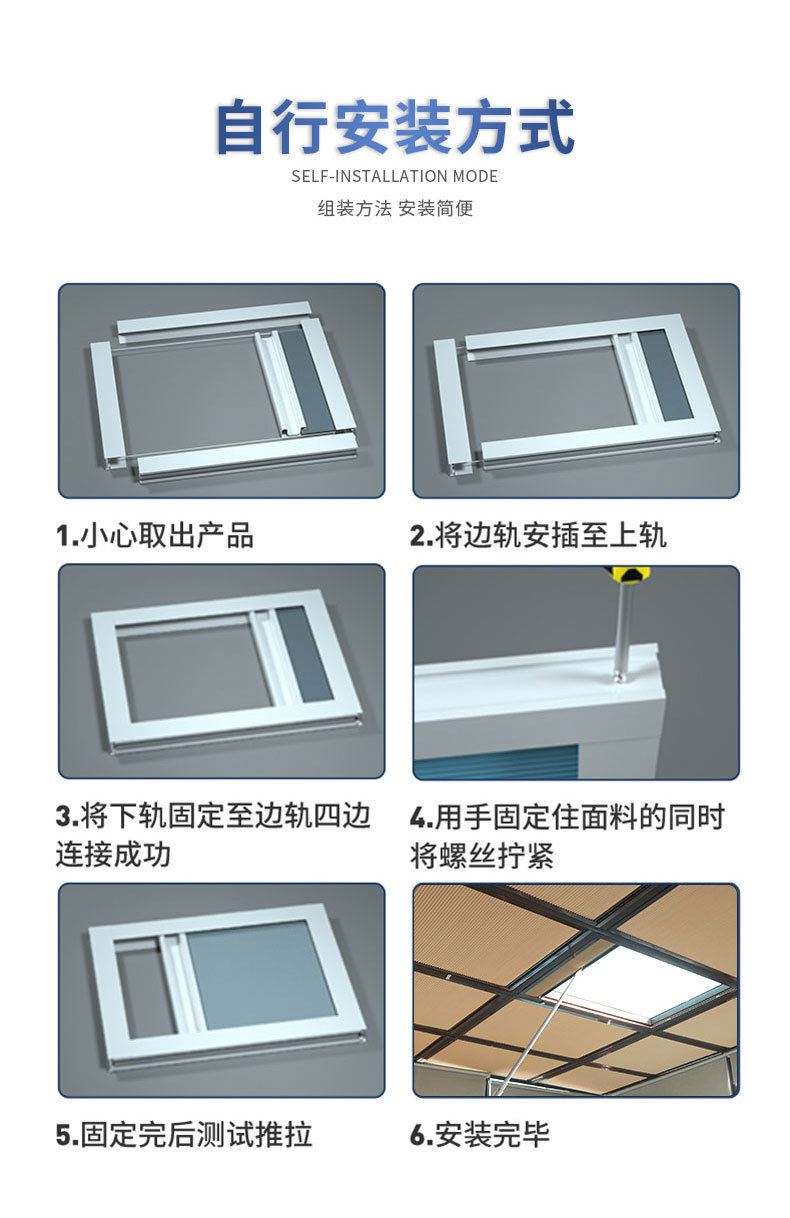 自行安装方式

SELF-INSTALLATION MODE

组装方法 安装简便

1.小心取出产品

2.将边轨安插至上轨

3.将下轨固定至边轨四边连接成功

4.用手固定住面料的同时将螺丝拧紧

5.固定完后测试推拉

6.安装完毕