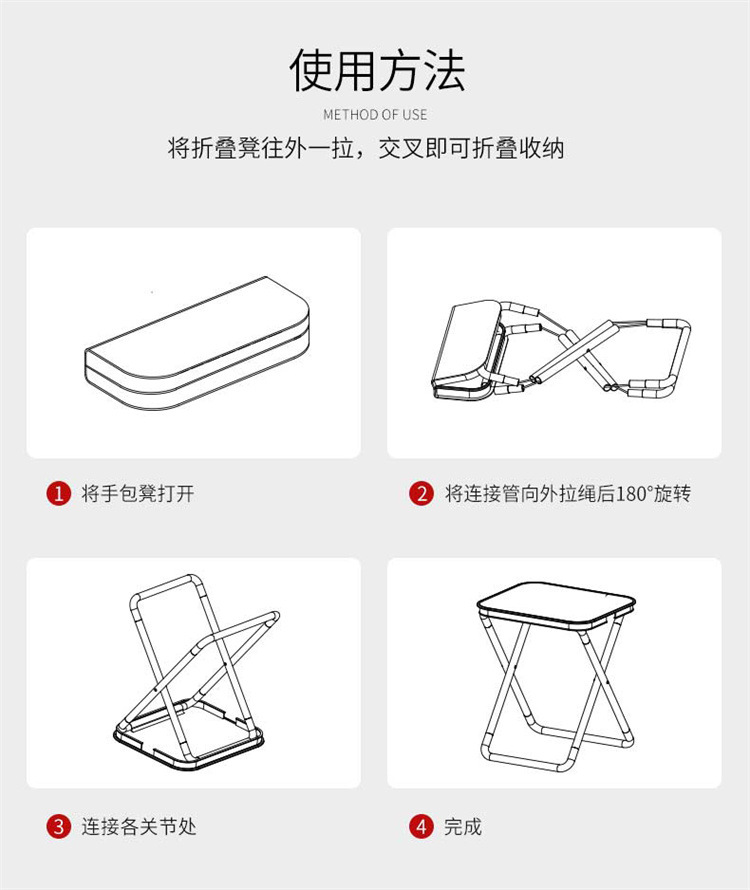 使用方法

METHOD OF USE

将折叠凳往外一拉，交叉即可折叠收纳

1 将手包凳打开

2 将连接管向外拉绳后180°旋转

3 连接各关节处

4 完成