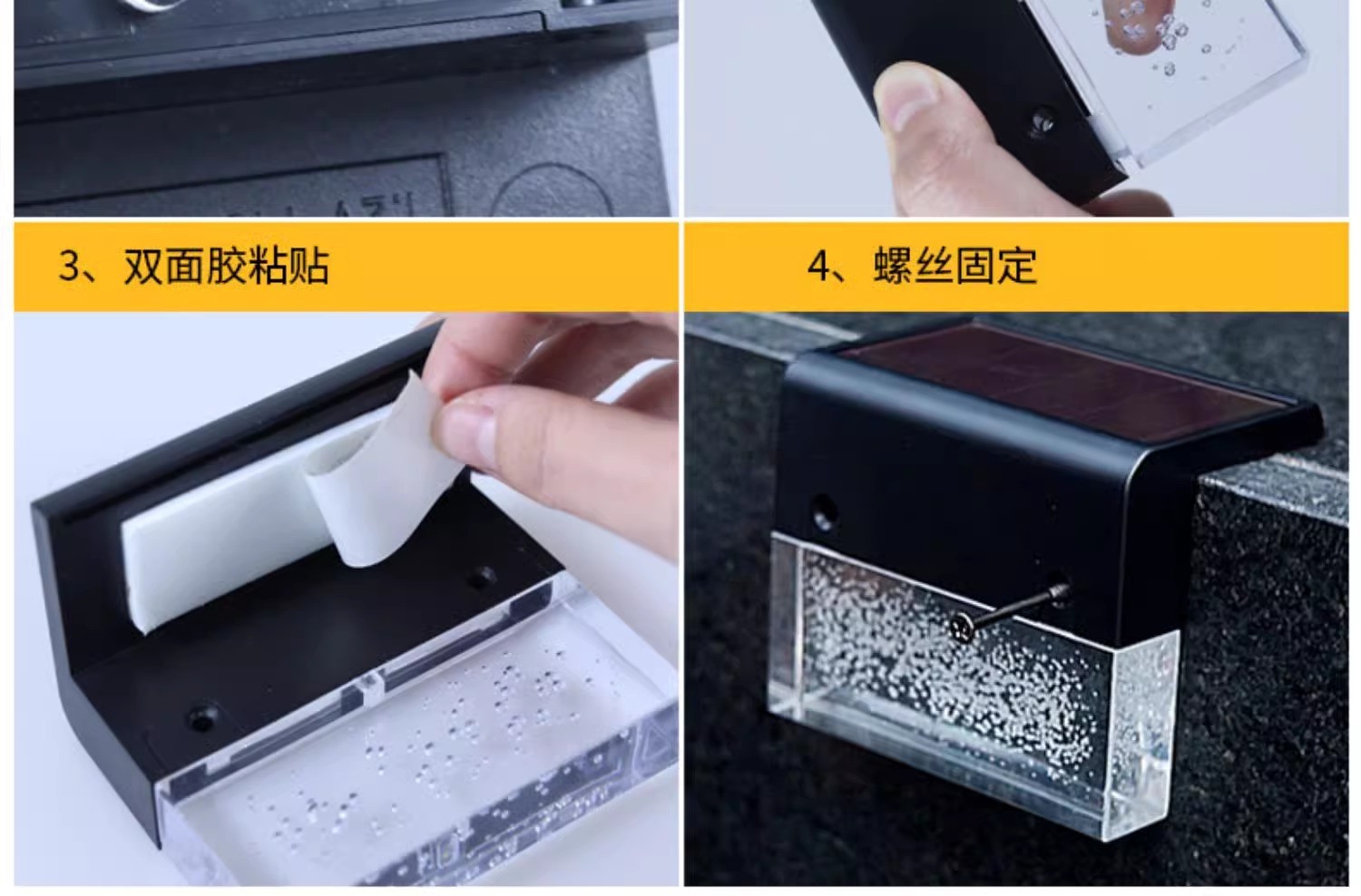 3、双面胶粘贴

4、螺丝固定