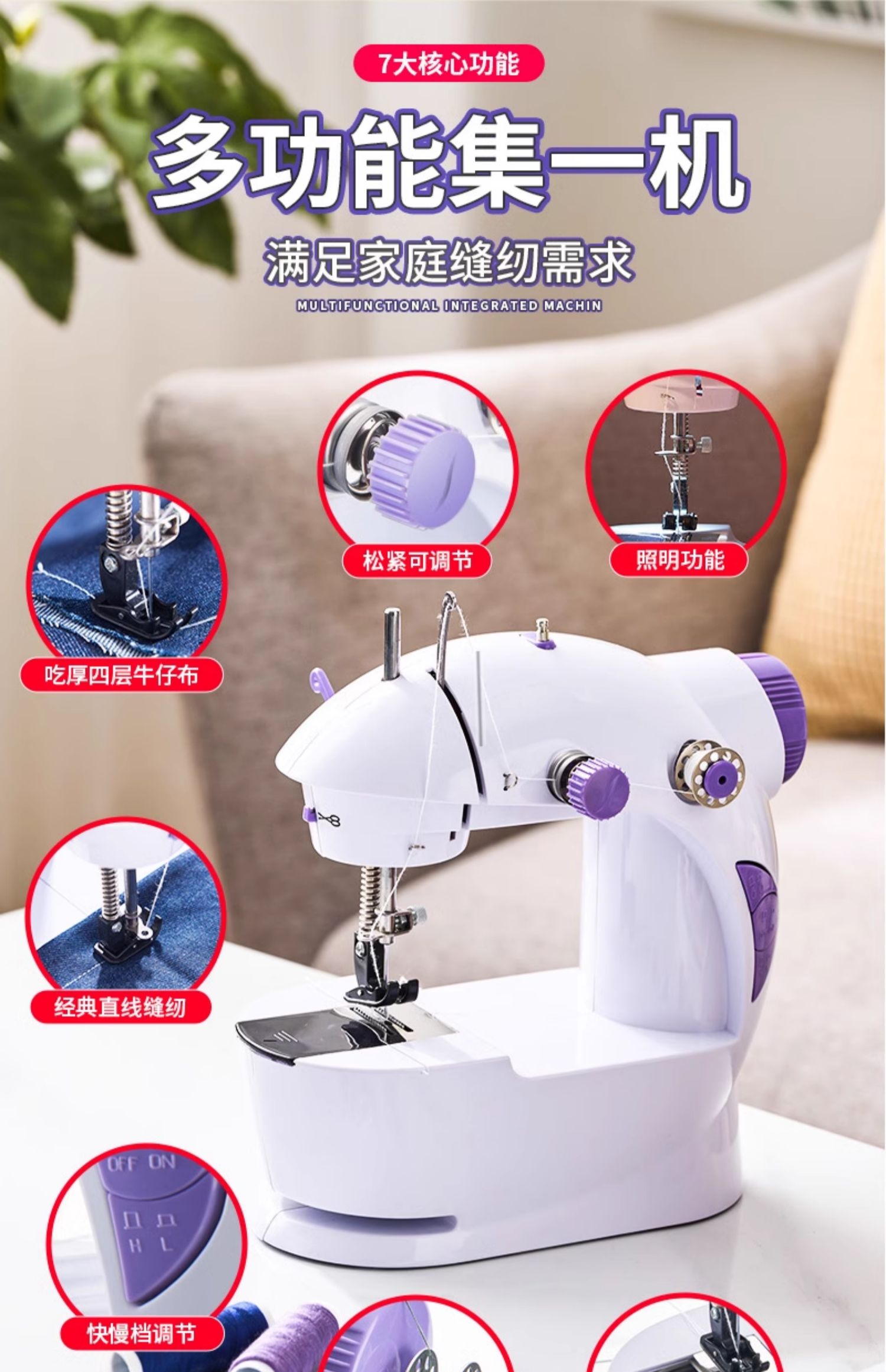 7大核心功能

多功能集一机

满足家庭缝纫需求

MULTIFUNCTIONAL INTEGRATED MACHIN

松紧可调节

照明功能

吃厚四层牛仔布

经典直线缝纫

OFF ON

H L

快慢档调节