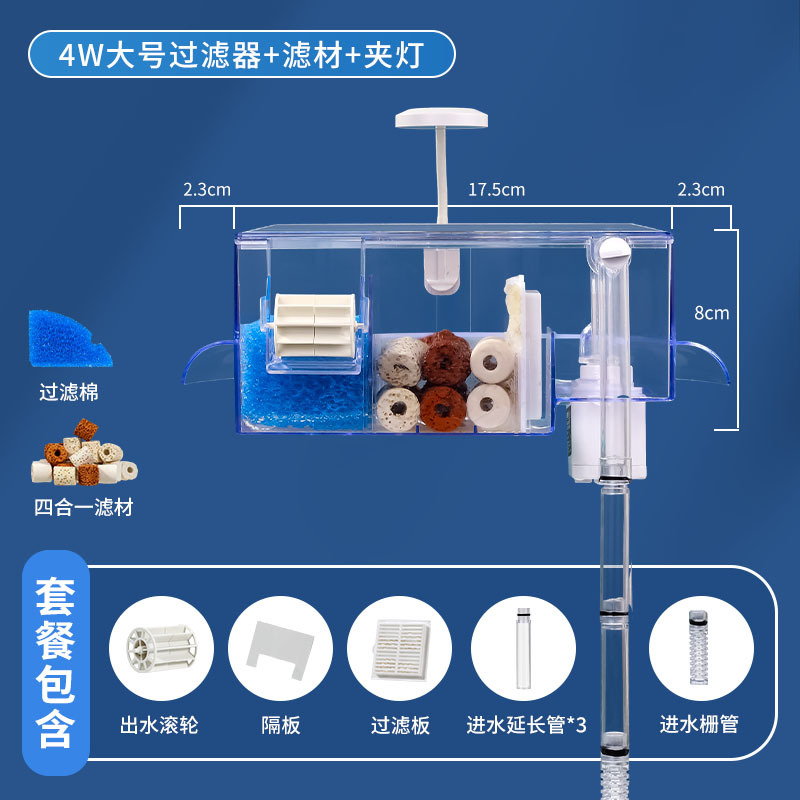 4W大号过滤器+滤材+夹灯

2.3cm

17.5cm

2.3cm

8cm

过滤棉

四合一滤材

套餐包含

出水滚轮

隔板

过滤板

进水延长管*3

进水栅管