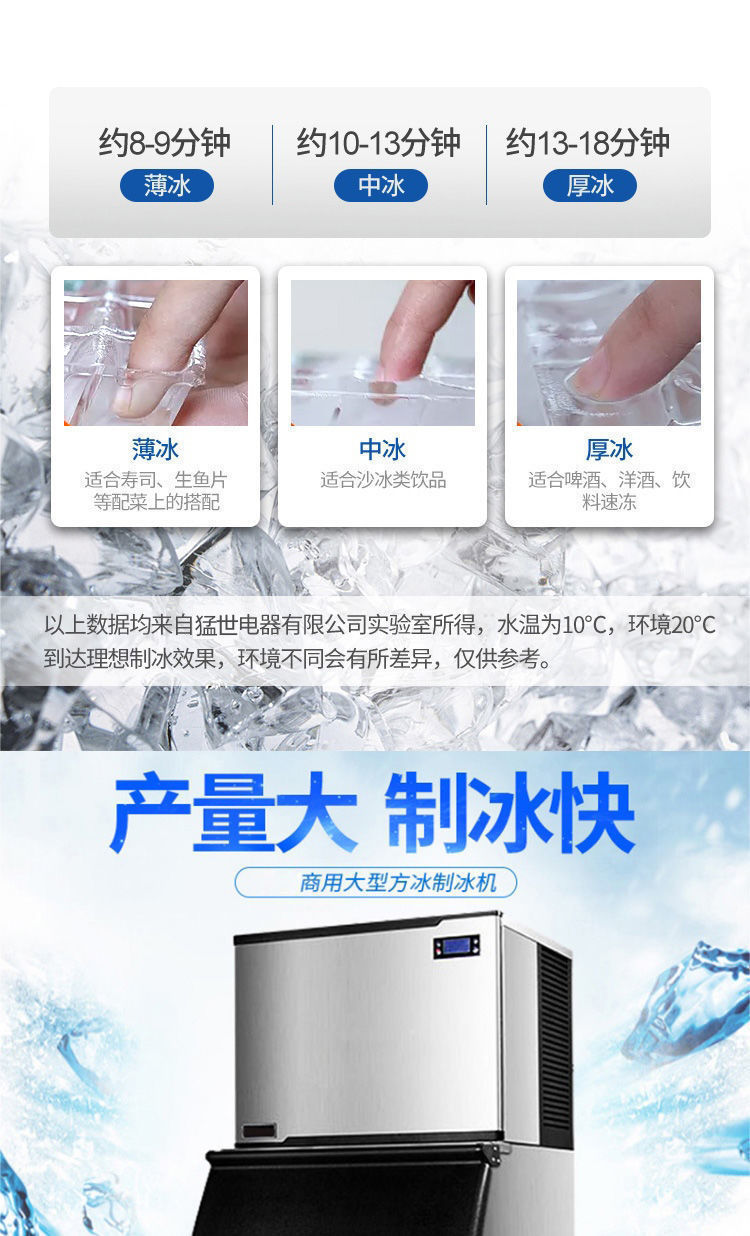 约8-9分钟
薄冰

约10-13分钟
中冰

约13-18分钟
厚冰

薄冰
适合寿司、生鱼片等配菜上的搭配

中冰
适合沙冰类饮品

厚冰
适合啤酒、洋酒、饮料速冻

以上数据均来自猛世电器有限公司实验室所得，水温为10°C，环境20°C到达理想制冰效果，环境不同会有所差异，仅供参考。

产量大 制冰快

商用大型方冰制冰机