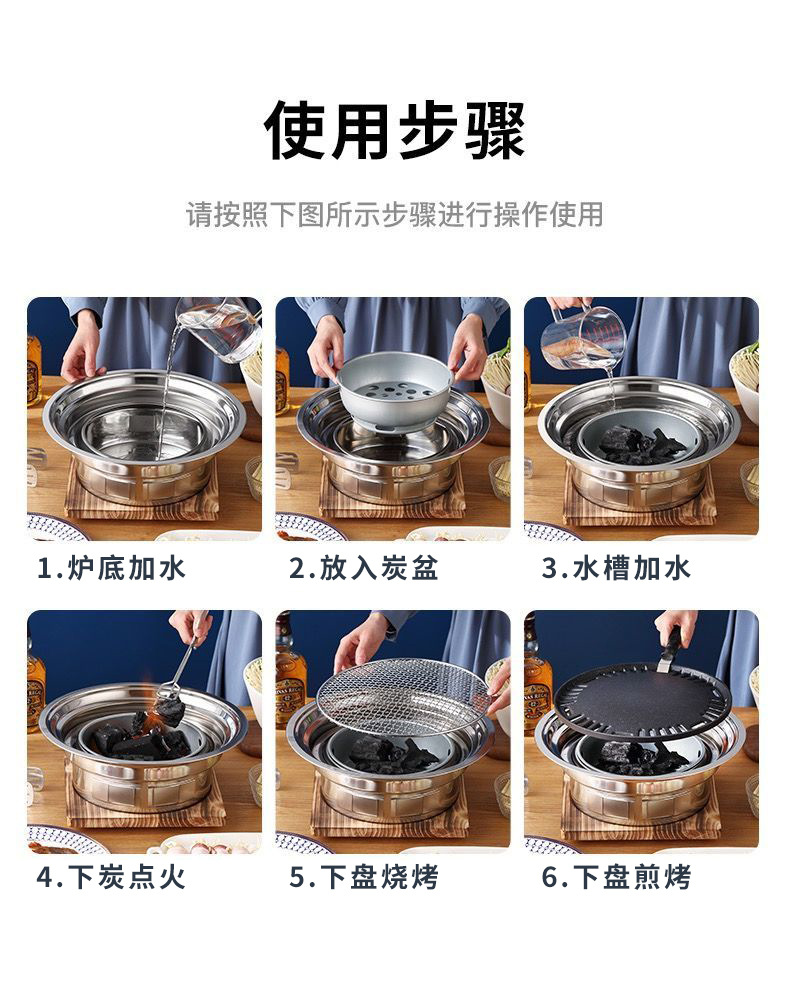 使用步骤

请按照下图所示步骤进行操作使用

1.炉底加水

2.放入炭盆

3.水槽加水

4.下炭点火

5.下盘烧烤

6.下盘煎烤