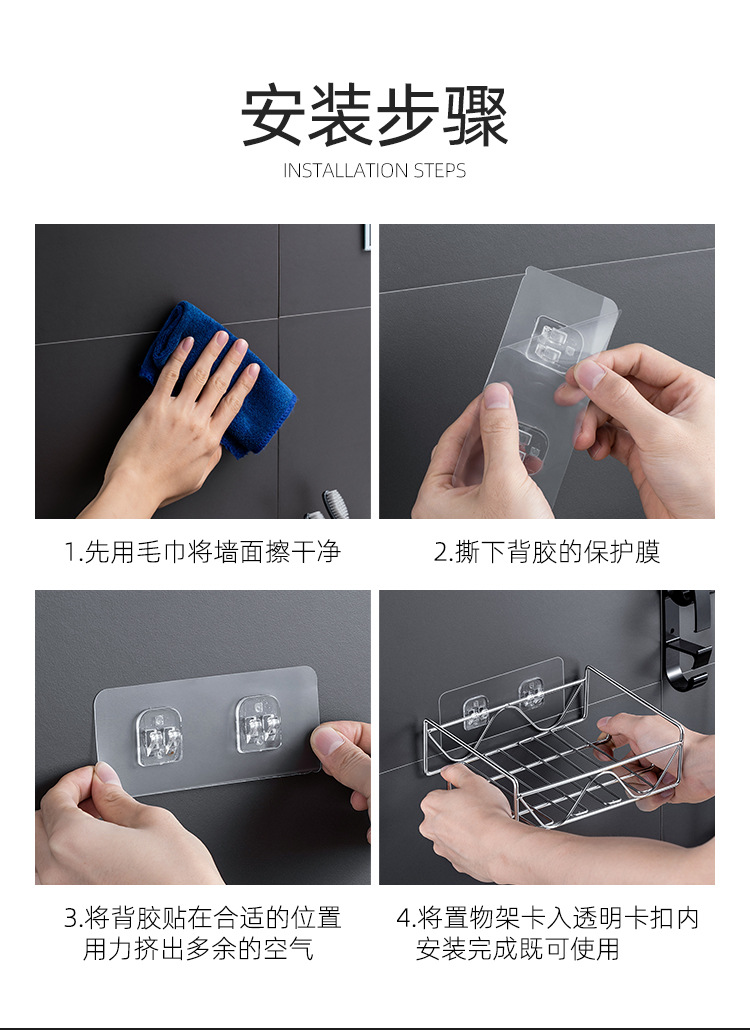 安装步骤
INSTALLATION STEPS

1.先用毛巾将墙面擦干净

2.撕下背胶的保护膜

3.将背胶贴在合适的位置
用力挤出多余的空气

4.将置物架卡入透明卡扣内
安装完成既可使用