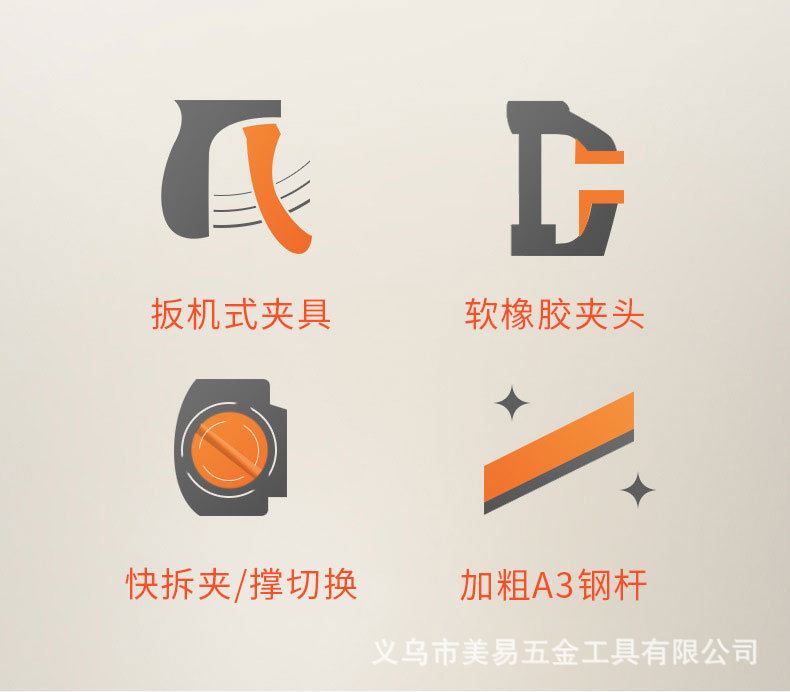 扳机式夹具

软橡胶夹头

快拆夹/撑切换

加粗A3钢杆

义乌市美易五金工具有限公司