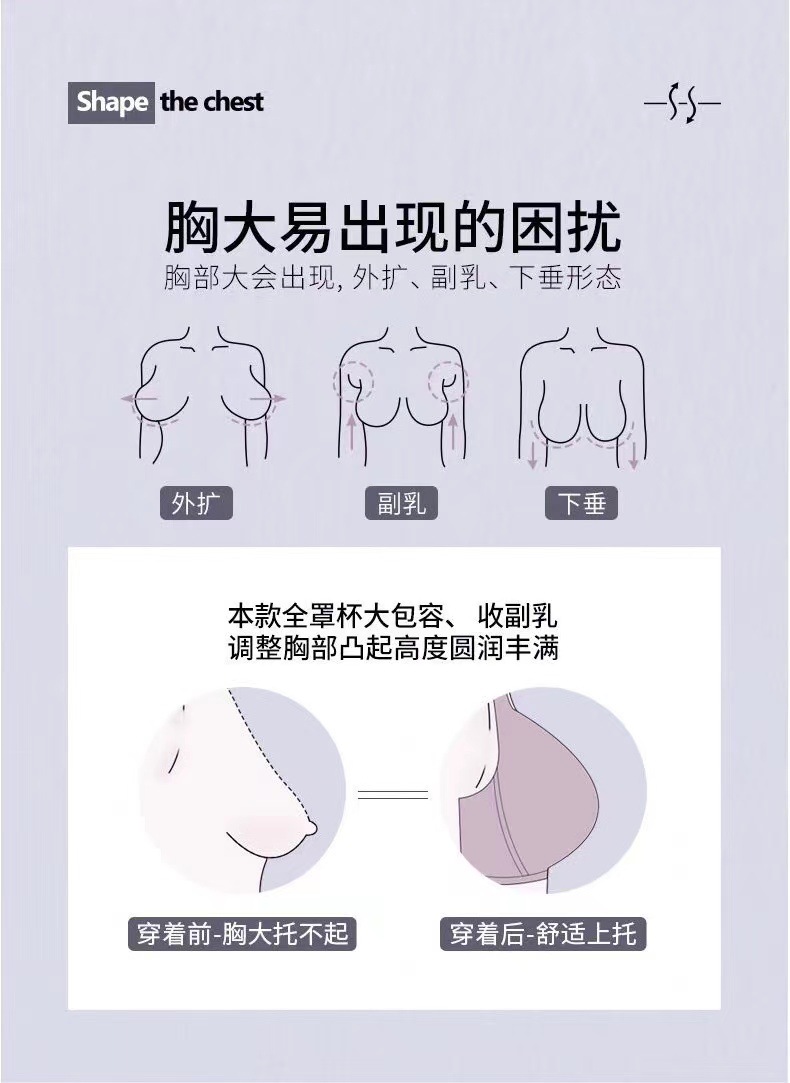 Shape the chest

胸大易出现的困扰
胸部大会出现, 外扩、副乳、下垂形态

外扩

副乳

下垂

本款全罩杯大包容、 收副乳
调整胸部凸起高度圆润丰满

穿着前-胸大托不起

穿着后-舒适上托