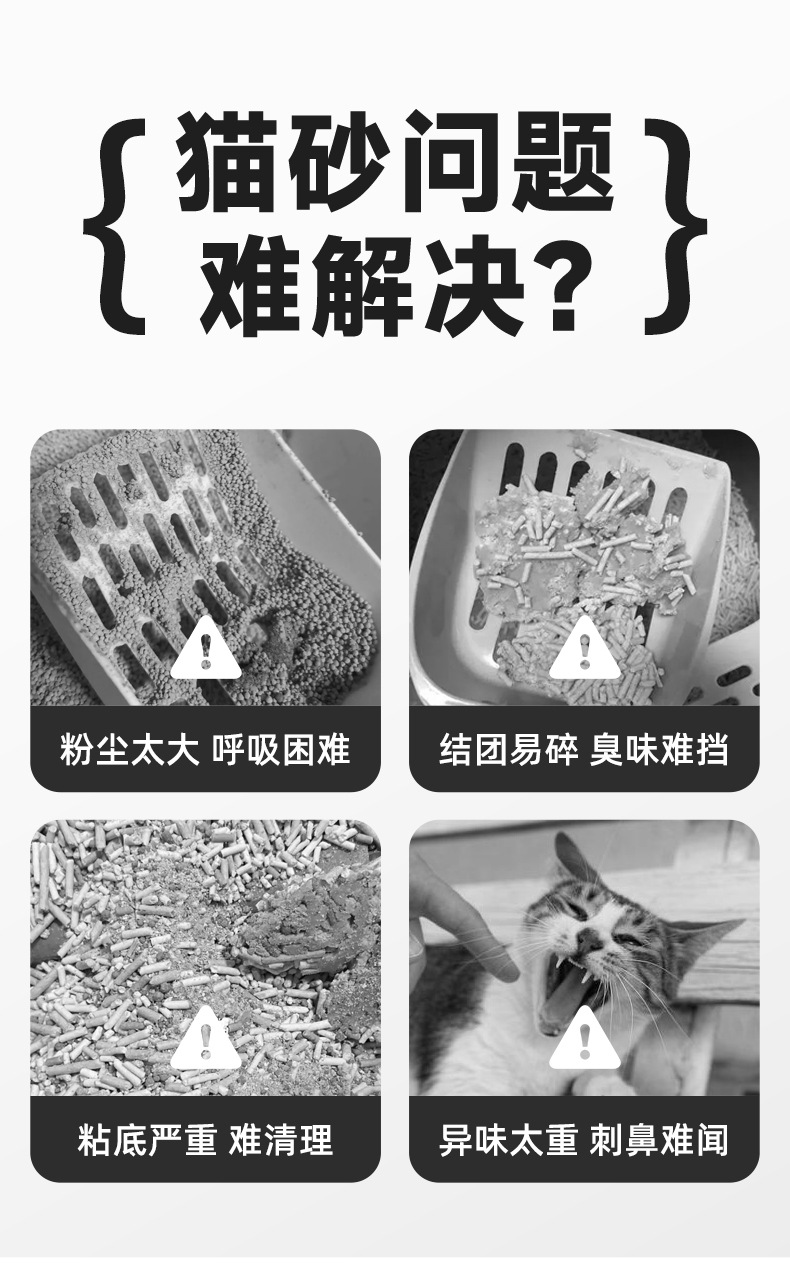 { 猫砂问题
难解决? }

粉尘太大 呼吸困难

结团易碎 臭味难挡

粘底严重 难清理

异味太重 刺鼻难闻