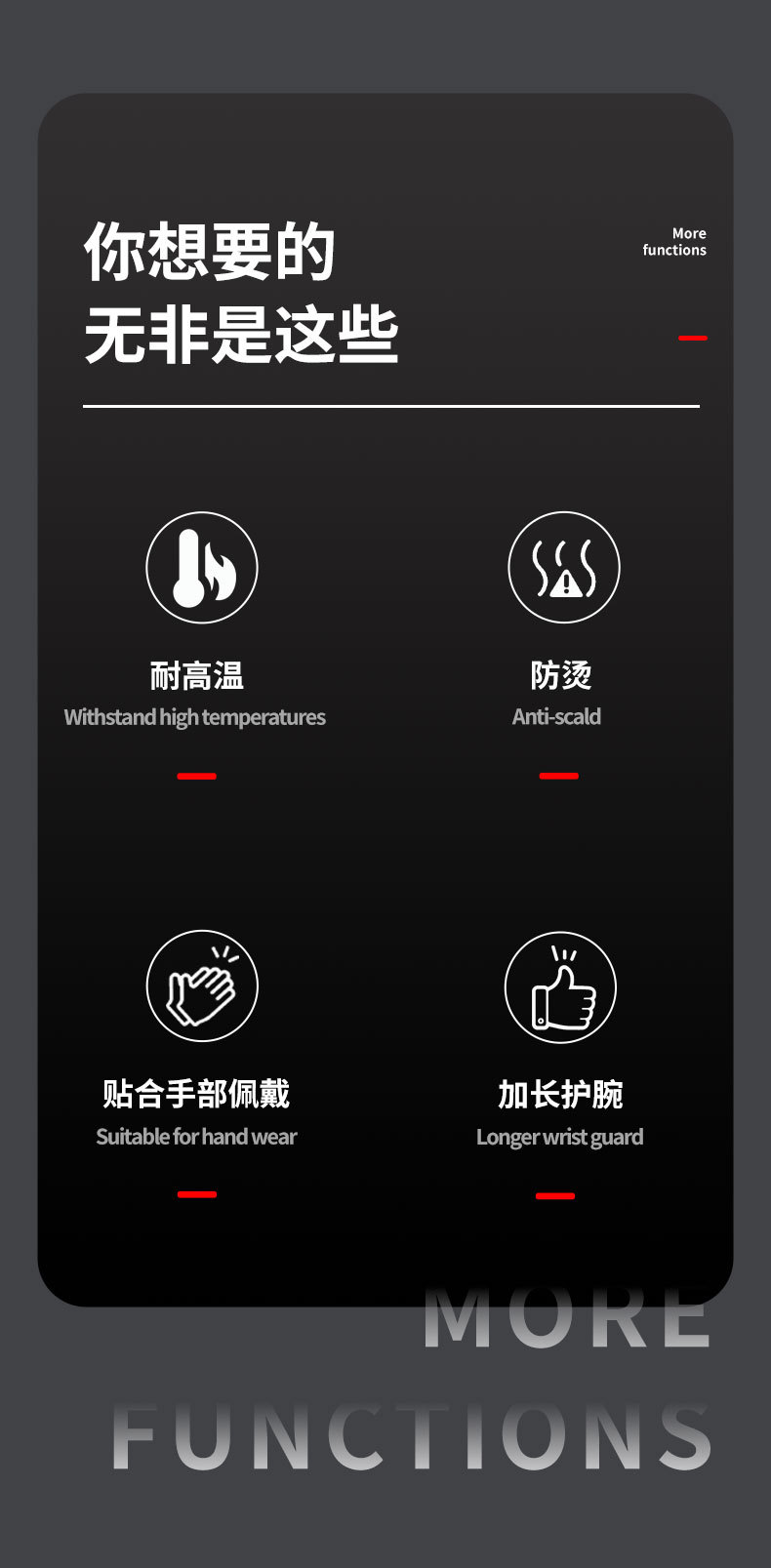 你想要的
无非是这些

More
functions

耐高温
Withstand high temperatures

防烫
Anti-scald

贴合手部佩戴
Suitable for hand wear

加长护腕
Longer wrist guard

MORE
FUNCTIONS