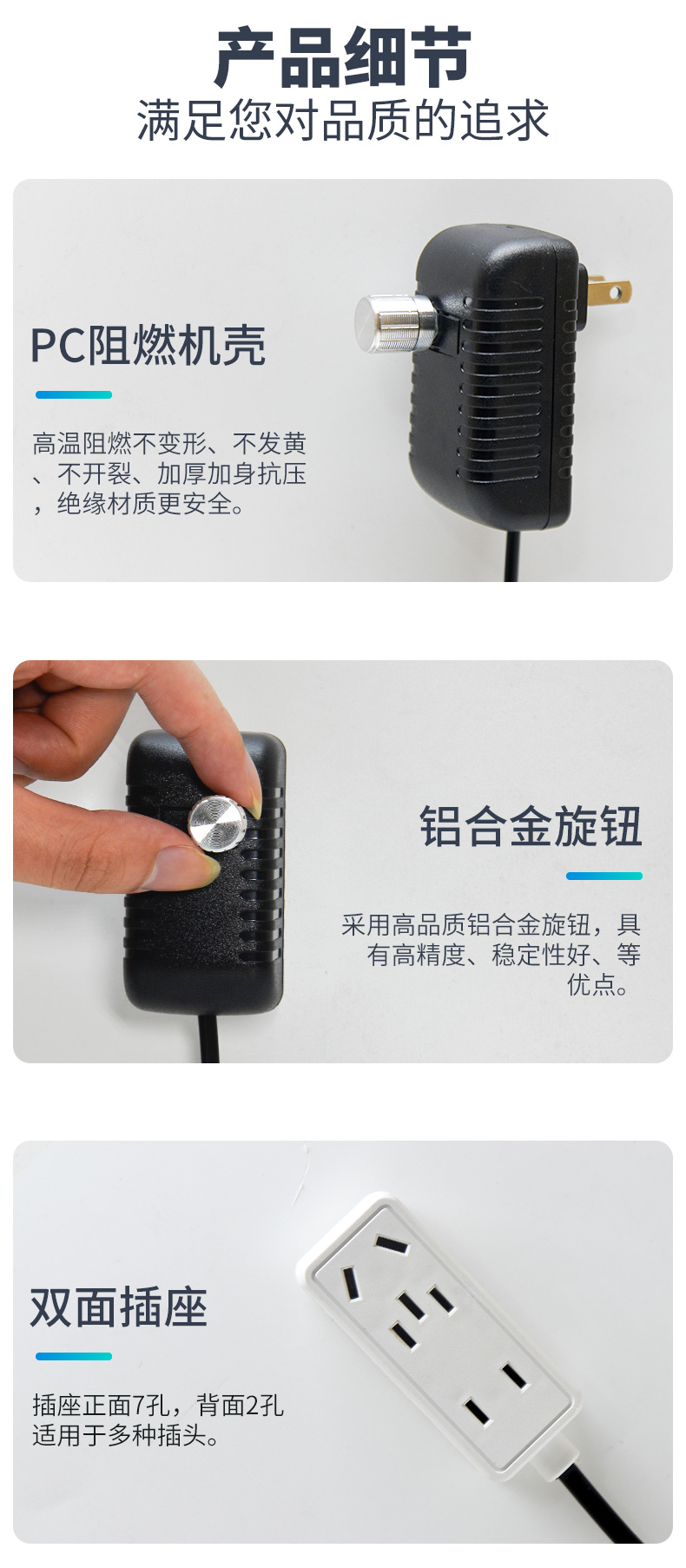 产品细节
满足您对品质的追求

PC阻燃机壳

高温阻燃不变形、不发黄、不开裂、加厚加身抗压，绝缘材质更安全。

铝合金旋钮

采用高品质铝合金旋钮，具有高精度、稳定性好、等优点。

双面插座

插座正面7孔，背面2孔适用于多种插头。