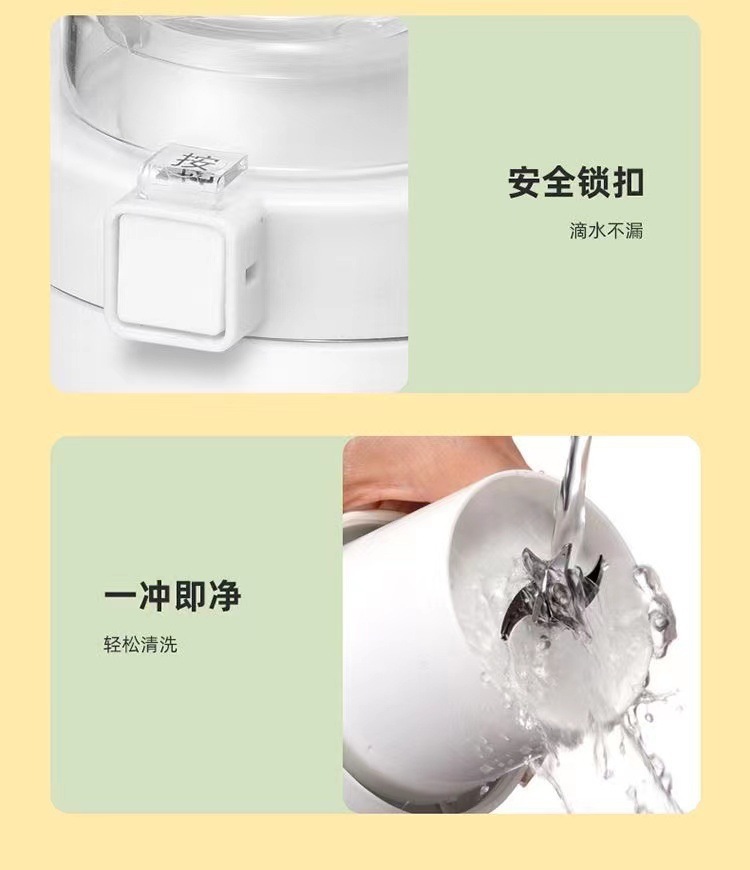 按

安全锁扣

滴水不漏

一冲即净

轻松清洗