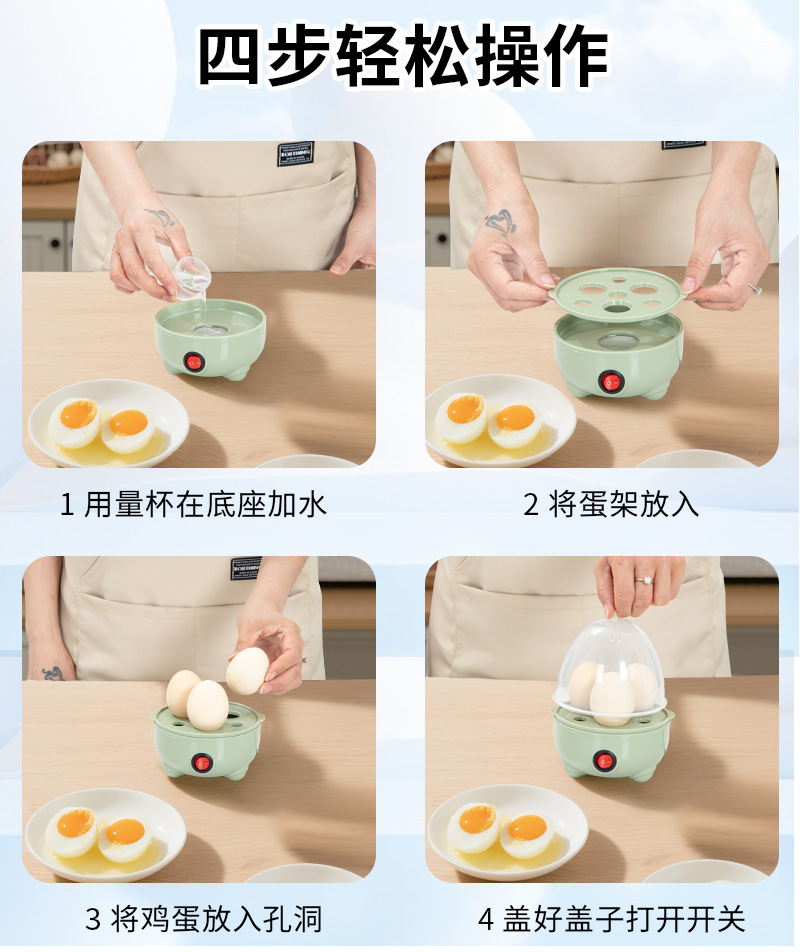 四步轻松操作

1 用量杯在底座加水

2 将蛋架放入

3 将鸡蛋放入孔洞

4 盖好盖子打开开关