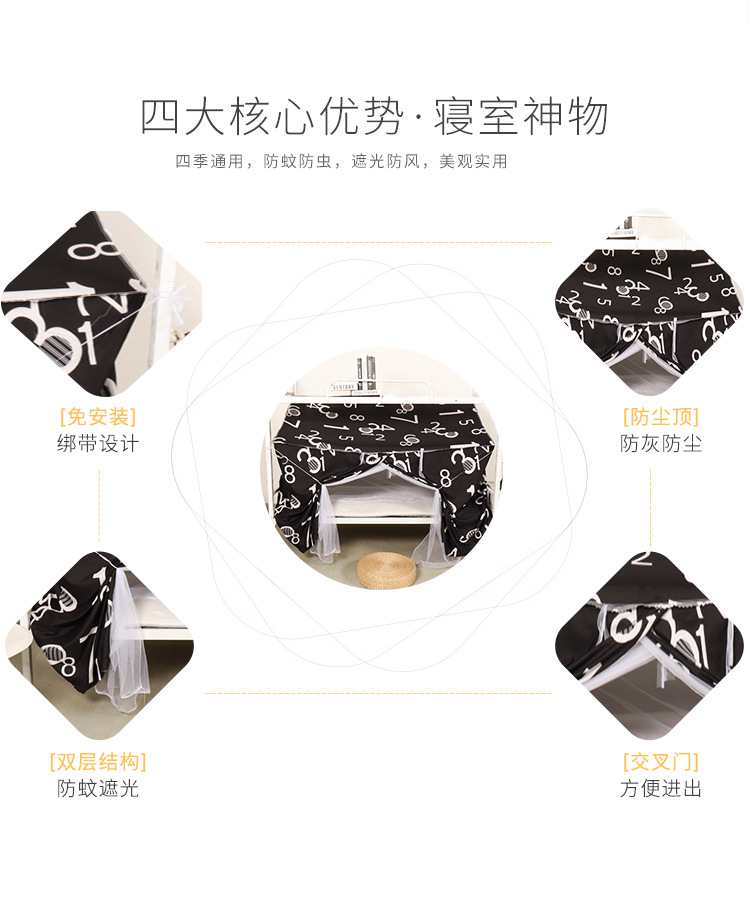 四大核心优势·寝室神物

四季通用，防蚊防虫，遮光防风，美观实用

[免安装]
绑带设计

[防尘顶]
防灰防尘

[双层结构]
防蚊遮光

[交叉门]
方便进出