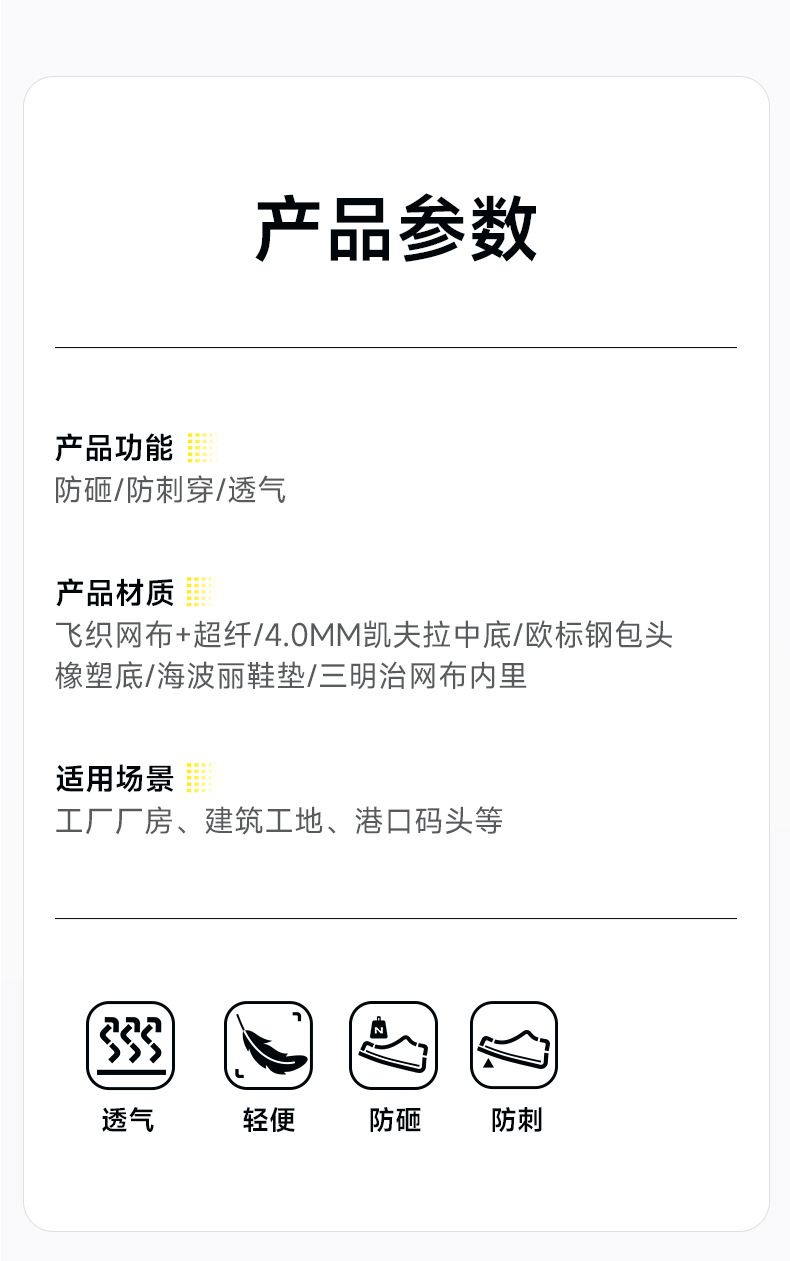 产品参数

产品功能
防砸/防刺穿/透气

产品材质
飞织网布+超纤/4.0MM凯夫拉中底/欧标钢包头
橡塑底/海波丽鞋垫/三明治网布内里

适用场景
工厂厂房、建筑工地、港口码头等

透气 轻便 防砸 防刺