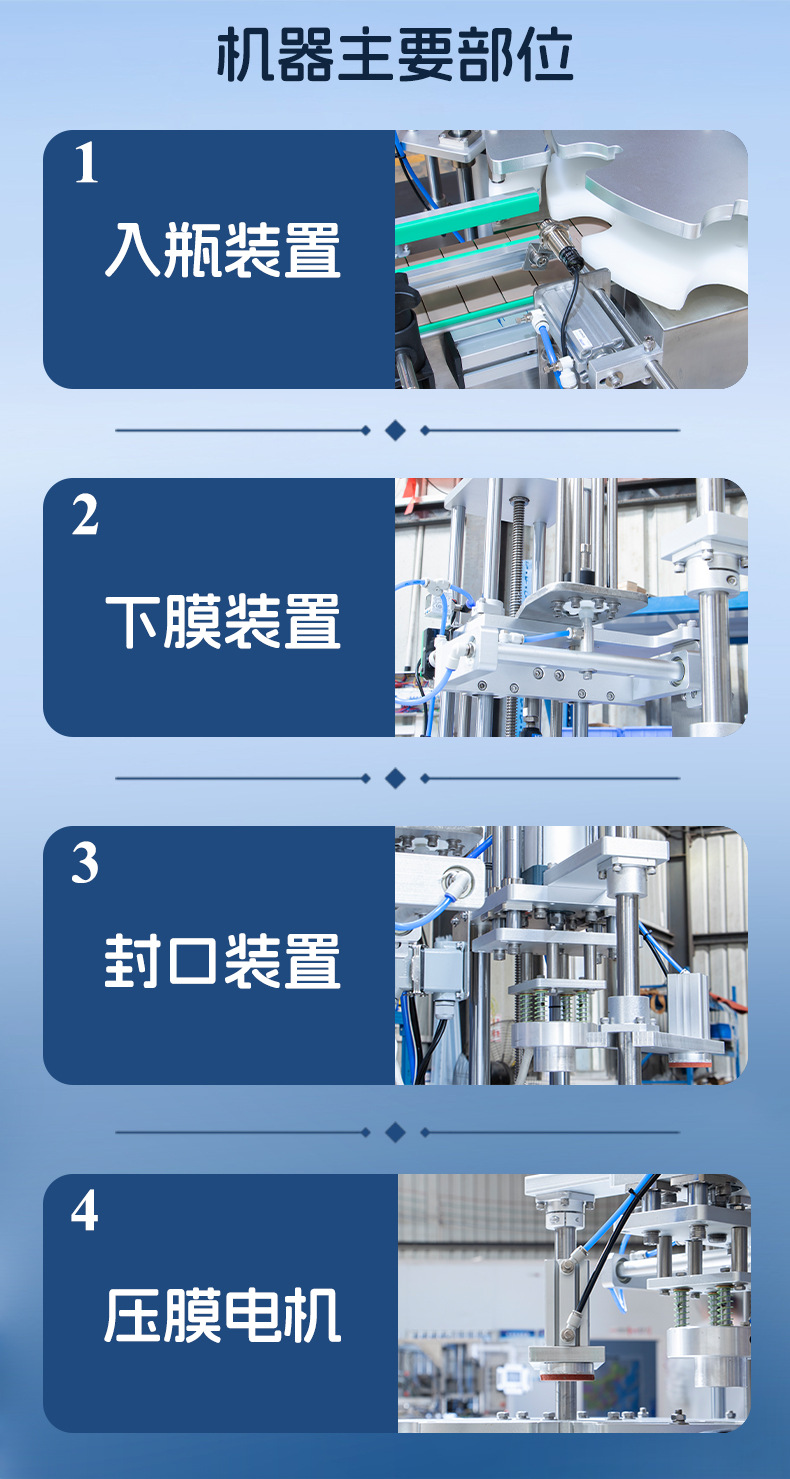 机器主要部位

1
入瓶装置

2
下膜装置

3
封口装置

4
压膜电机