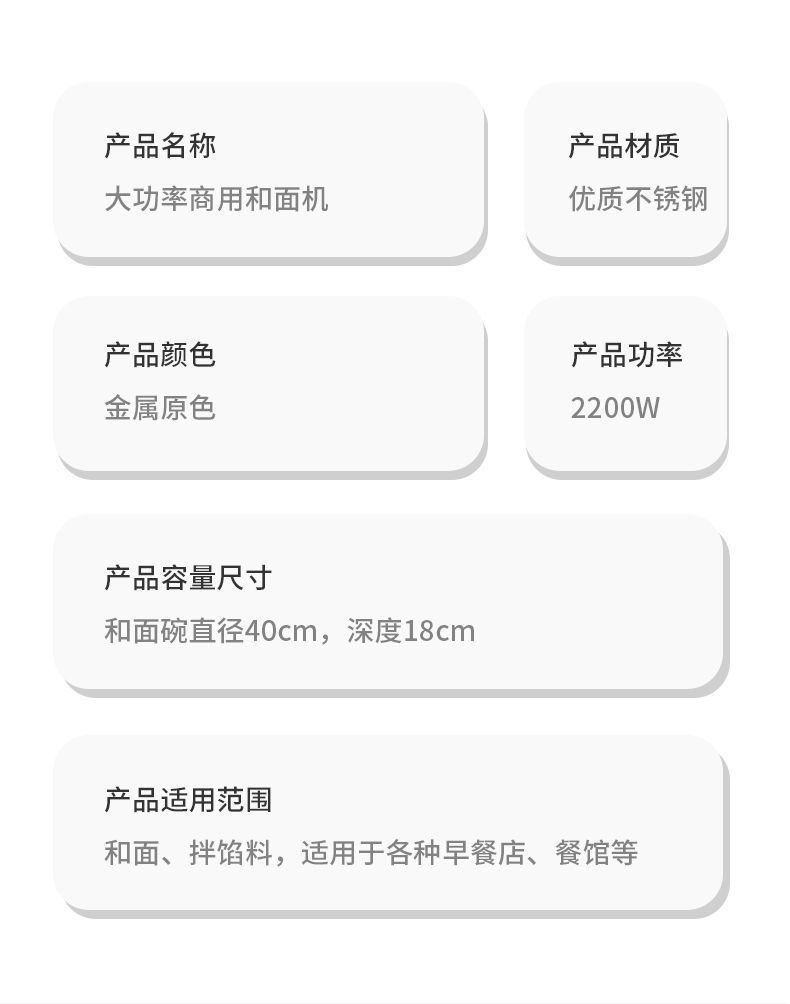 产品名称
大功率商用和面机

产品材质
优质不锈钢

产品颜色
金属原色

产品功率
2200W

产品容量尺寸
和面碗直径40cm，深度18cm

产品适用范围
和面、拌馅料，适用于各种早餐店、餐馆等