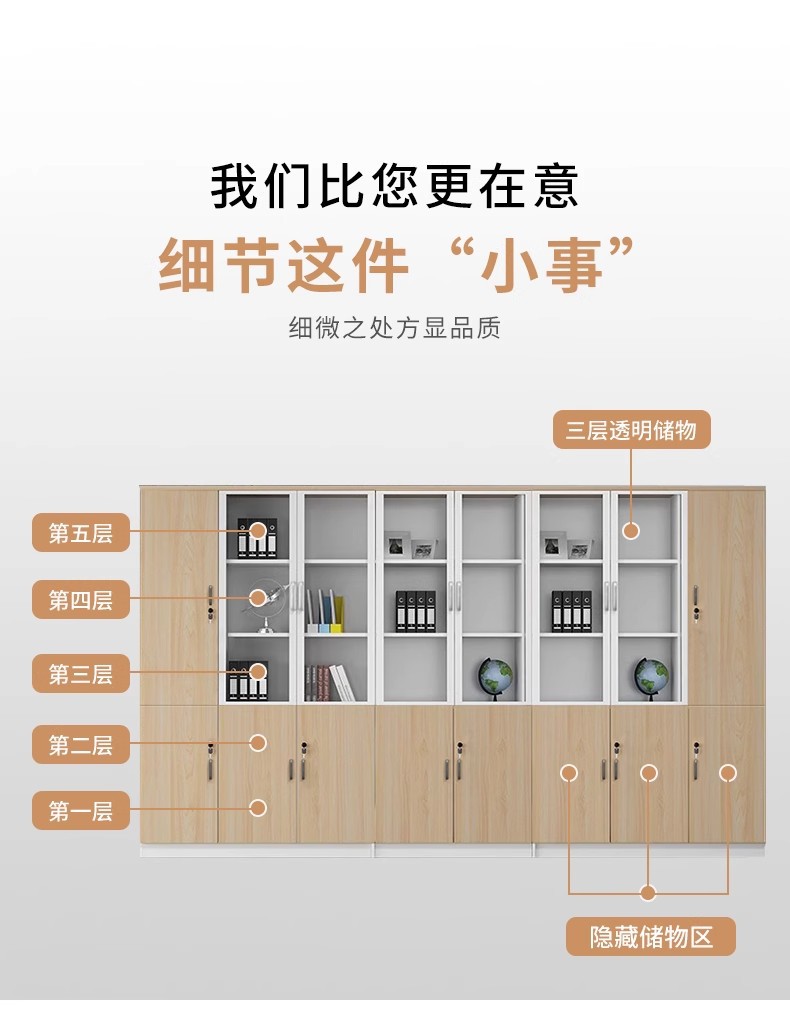 我们比您更在意

细节这件“小事”

细微之处方显品质

三层透明储物

第五层

第四层

第三层

第二层

第一层

隐藏储物区