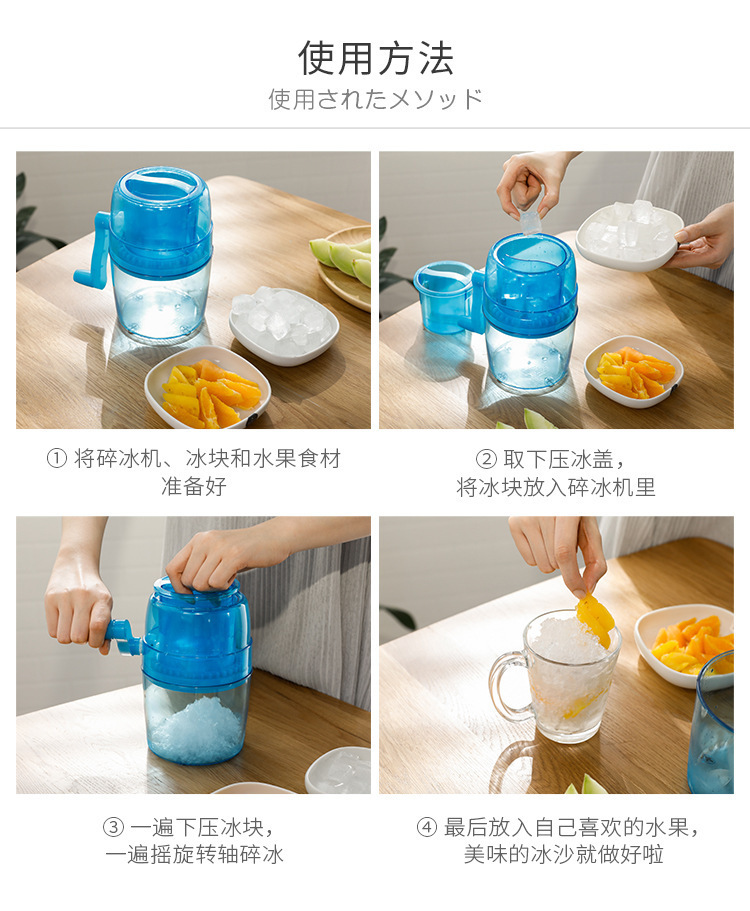 使用方法
使用されたメソッド

① 将碎冰机、冰块和水果食材准备好

② 取下压冰盖，将冰块放入碎冰机里

③ 一遍下压冰块，一遍摇旋转轴碎冰

④ 最后放入自己喜欢的水果，美味的冰沙就做好啦