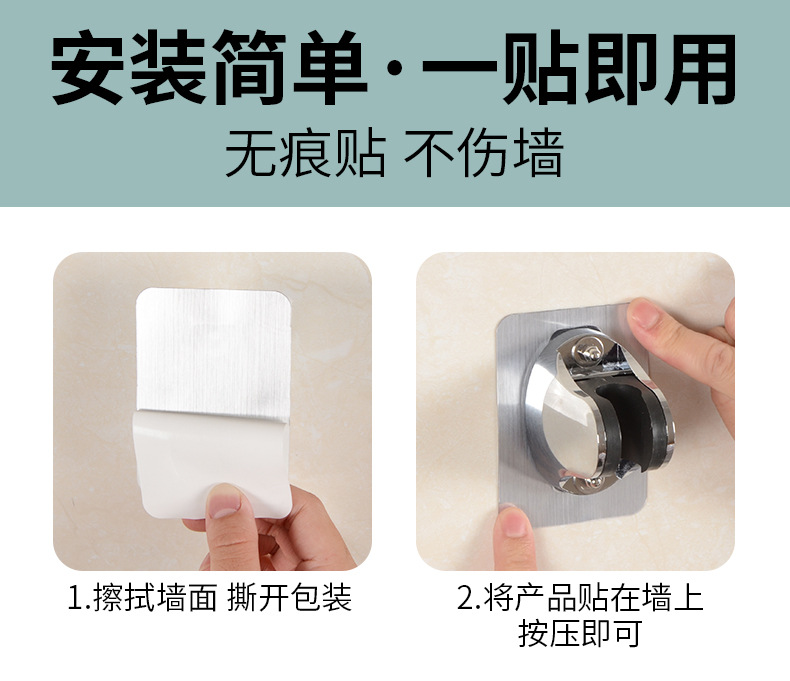 安装简单·一贴即用
无痕贴 不伤墙

1.擦拭墙面 撕开包装

2.将产品贴在墙上
按压即可